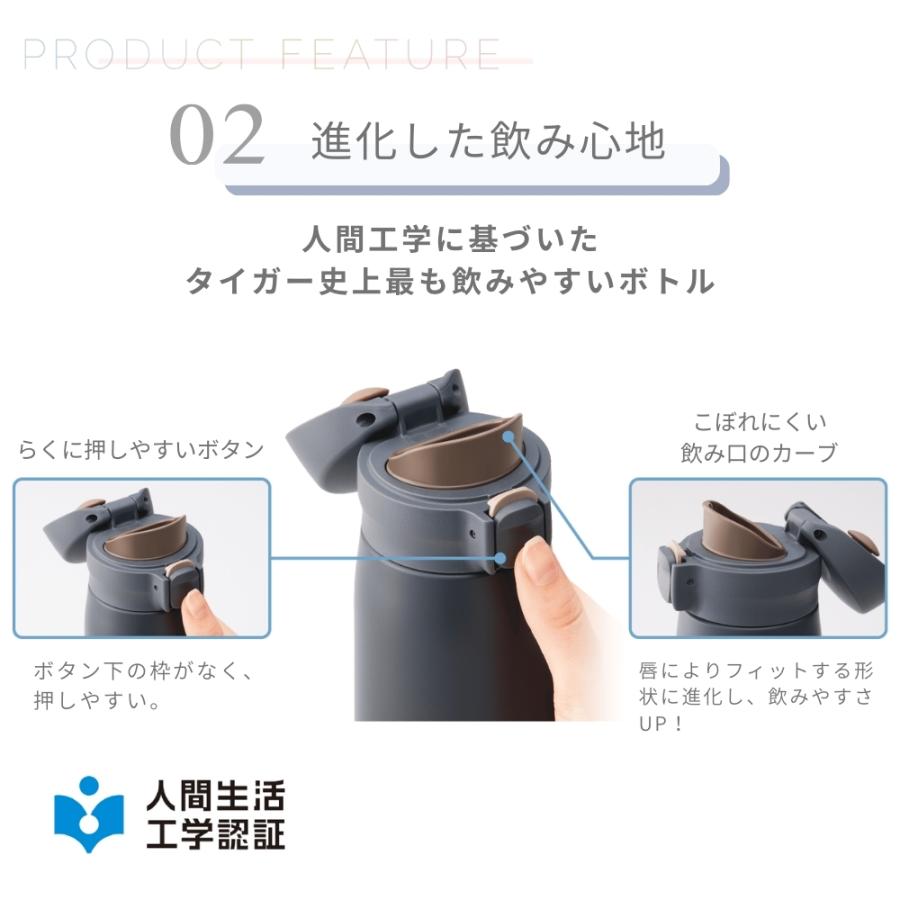 PRODUCT FEATURE

02 進化した飲み心地

人間工学に基づいた
タイガー史上最も飲みやすいボトル

らくに押しやすいボタン

ボタン下の枠がなく、押しやすい。

こぼれにくい
飲み口のカーブ

唇によりフィットする形状に進化し、飲みやすさUP！

人間生活
工学認証