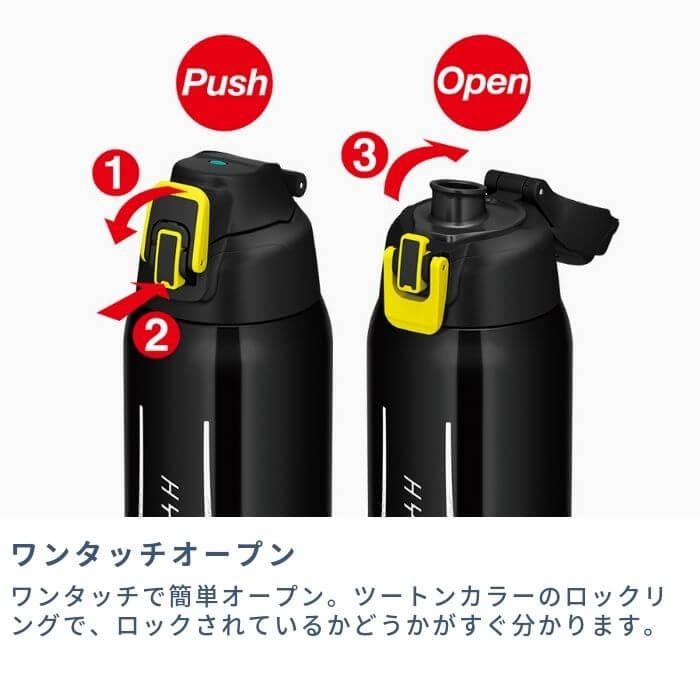 Push

Open

1

2

3

ワンタッチオープン

ワンタッチで簡単オープン。ツートンカラーのロックリングで、ロックされているかどうかがすぐ分かります。