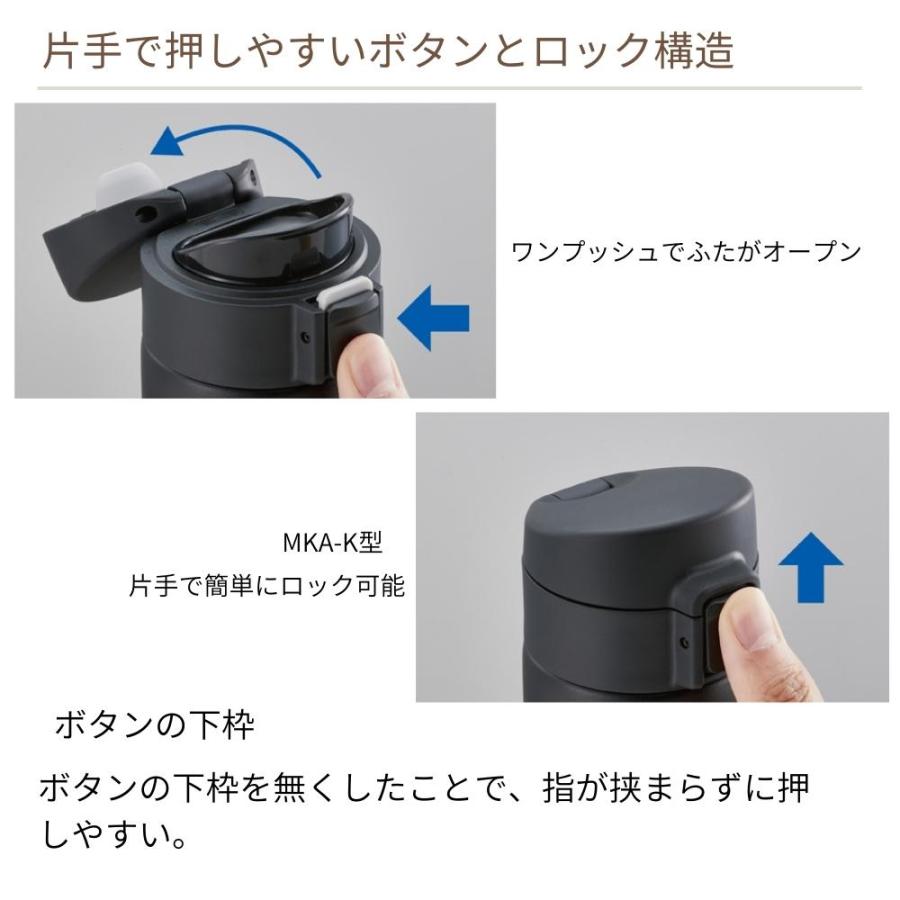 片手で押しやすいボタンとロック構造

ワンプッシュでふたがオープン

MKA-K型
片手で簡単にロック可能

ボタンの下枠

ボタンの下枠を無くしたことで、指が挟まらずに押しやすい。