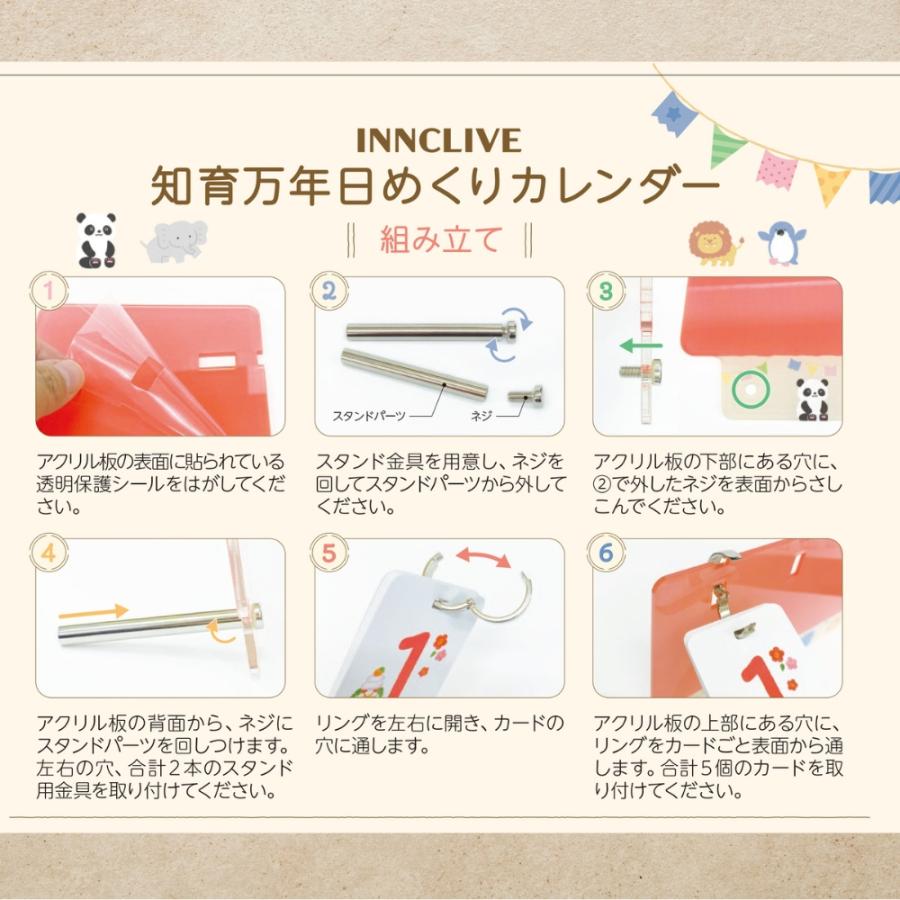 INNCLIVE
知育万年日めくりカレンダー
組み立て

1
アクリル板の表面に貼られている透明保護シールをはがしてください。

2
スタンドパーツ
ネジ
スタンド金具を用意し、ネジを回してスタンドパーツから外してください。

3
アクリル板の下部にある穴に、②で外したネジを表面からさしこんでください。

4
アクリル板の背面から、ネジにスタンドパーツを回しつけます。左右の穴、合計２本のスタンド用金具を取り付けてください。

5
1
リングを左右に開き、カードの穴に通します。

6
1
アクリル板の上部にある穴に、リングをカードごと表面から通します。合計５個のカードを取り付けてください。