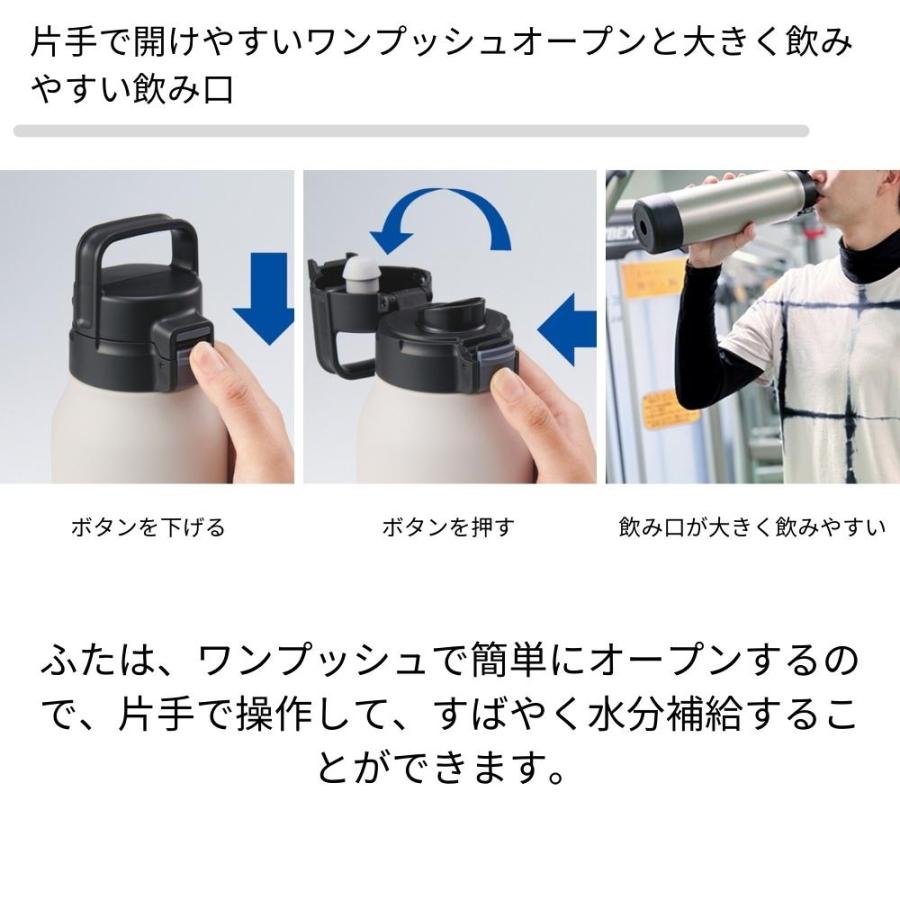 片手で開けやすいワンプッシュオープンと大きく飲みやすい飲み口

ボタンを下げる

ボタンを押す

飲み口が大きく飲みやすい

ふたは、ワンプッシュで簡単にオープンするので、片手で操作して、すばやく水分補給することができます。