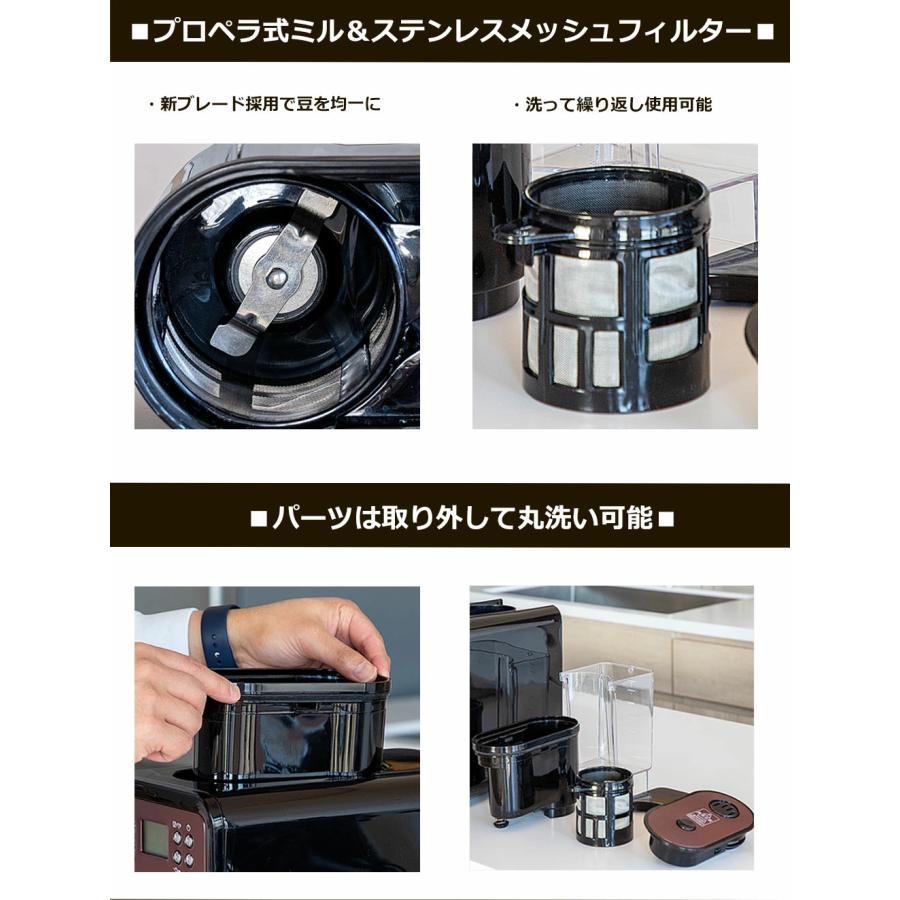 ■プロペラ式ミル＆ステンレスメッシュフィルター■

・新ブレード採用で豆を均一に

・洗って繰り返し使用可能

■パーツは取り外して丸洗い可能■