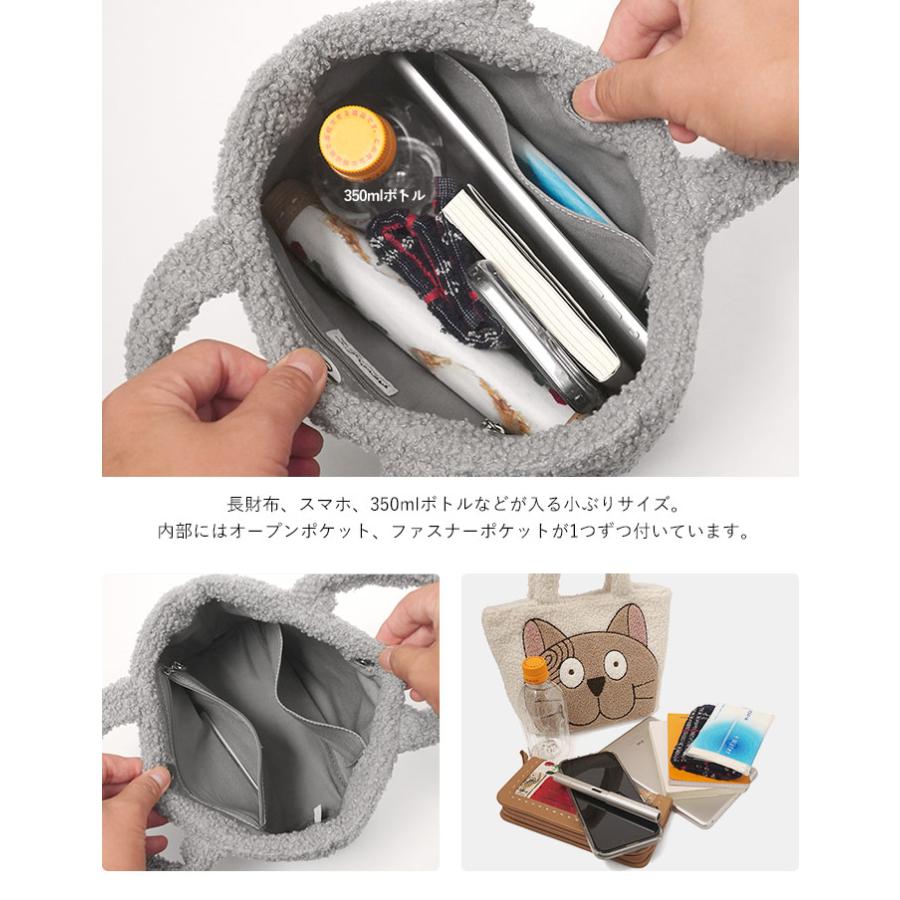 350mlボトル

長財布、スマホ、350mlボトルなどが入る小ぶりサイズ。
内部にはオープンポケット、ファスナーポケットが1つずつ付いています。