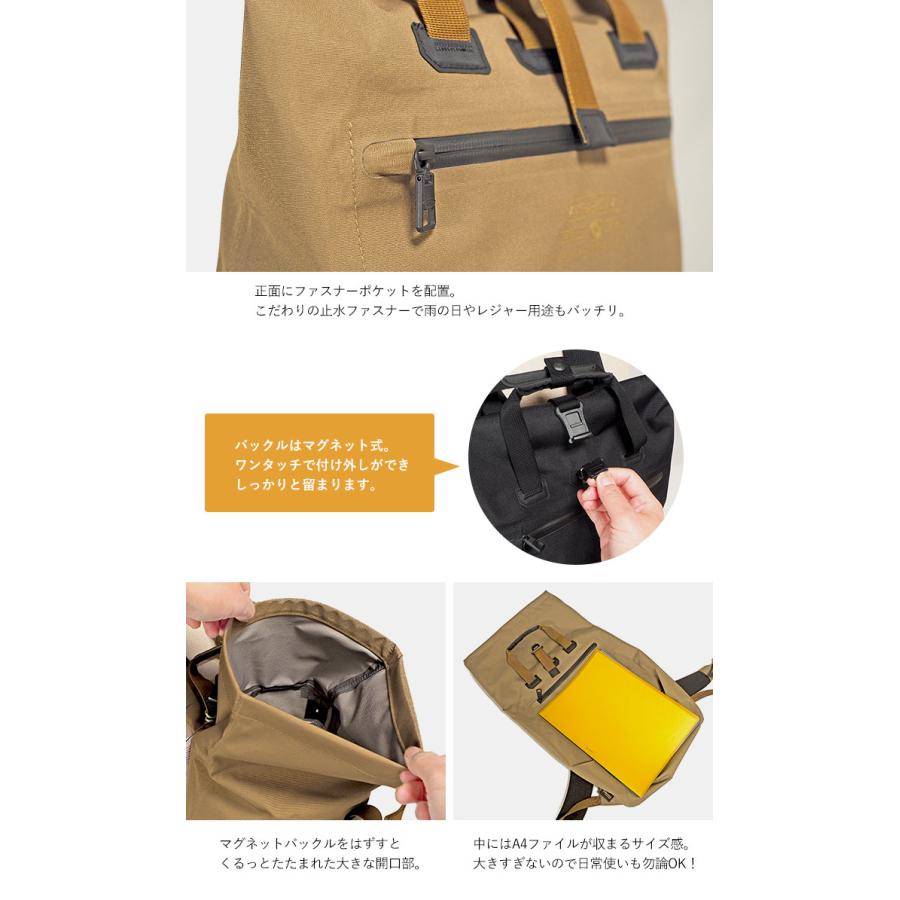 正面にファスナーポケットを配置。
こだわりの止水ファスナーで雨の日やレジャー用途もバッチリ。

バックルはマグネット式。
ワンタッチで付け外しができ
しっかりと留まります。

マグネットバックルをはずすと
くるっとたたまれた大きな開口部。

中にはA4ファイルが収まるサイズ感。
大きすぎないので日常使いも勿論OK！