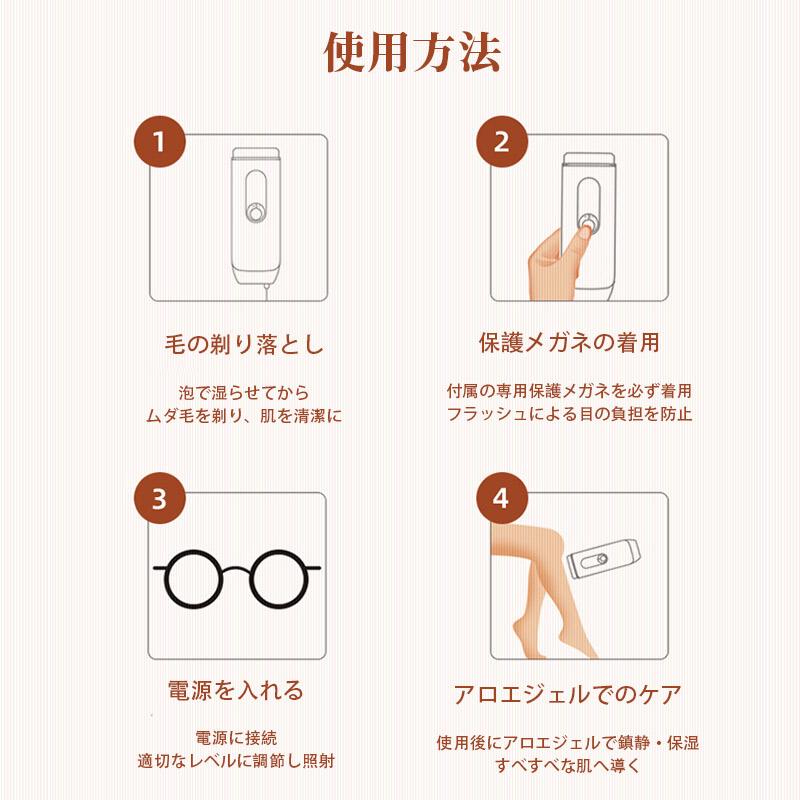 使用方法

1

毛の剃り落とし

泡で湿らせてから
ムダ毛を剃り、肌を清潔に

2

保護メガネの着用

付属の専用保護メガネを必ず着用
フラッシュによる目の負担を防止

3

電源を入れる

電源に接続
適切なレベルに調節し照射

4

アロエジェルでのケア

使用後にアロエジェルで鎮静・保湿
すべすべな肌へ導く