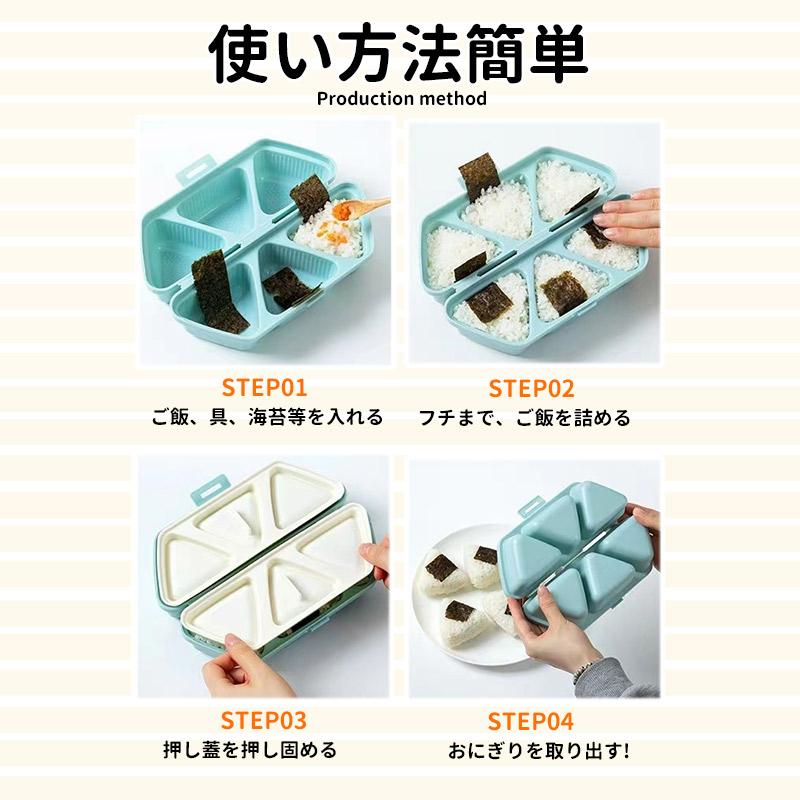 使い方法簡単
Production method

STEP01
ご飯、具、海苔等を入れる

STEP02
フチまで、ご飯を詰める

STEP03
押し蓋を押し固める

STEP04
おにぎりを取り出す!