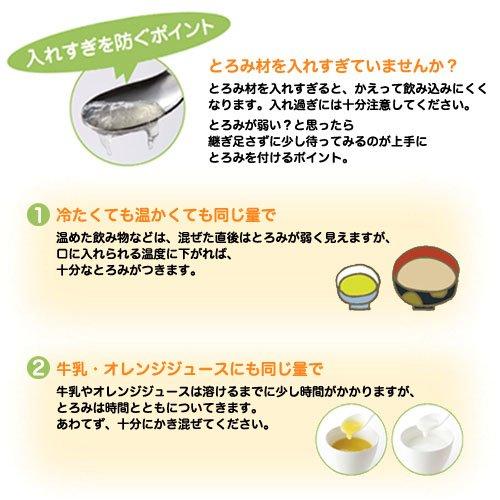 入れすぎを防ぐポイント

とろみ材を入れすぎていませんか？

とろみ材を入れすぎると、かえって飲み込みにくくなります。入れ過ぎには十分注意してください。

とろみが弱い？と思ったら
継ぎ足さずに少し待ってみるのが上手に
とろみを付けるポイント。

1 冷たくても温かくても同じ量で

温めた飲み物などは、混ぜた直後はとろみが弱く見えますが、
口に入れられる温度に下がれば、
十分なとろみがつきます。

2 牛乳・オレンジジュースにも同じ量で

牛乳やオレンジジュースは溶けるまでに少し時間がかかりますが、
とろみは時間とともについてきます。
あわてず、十分にかき混ぜてください。