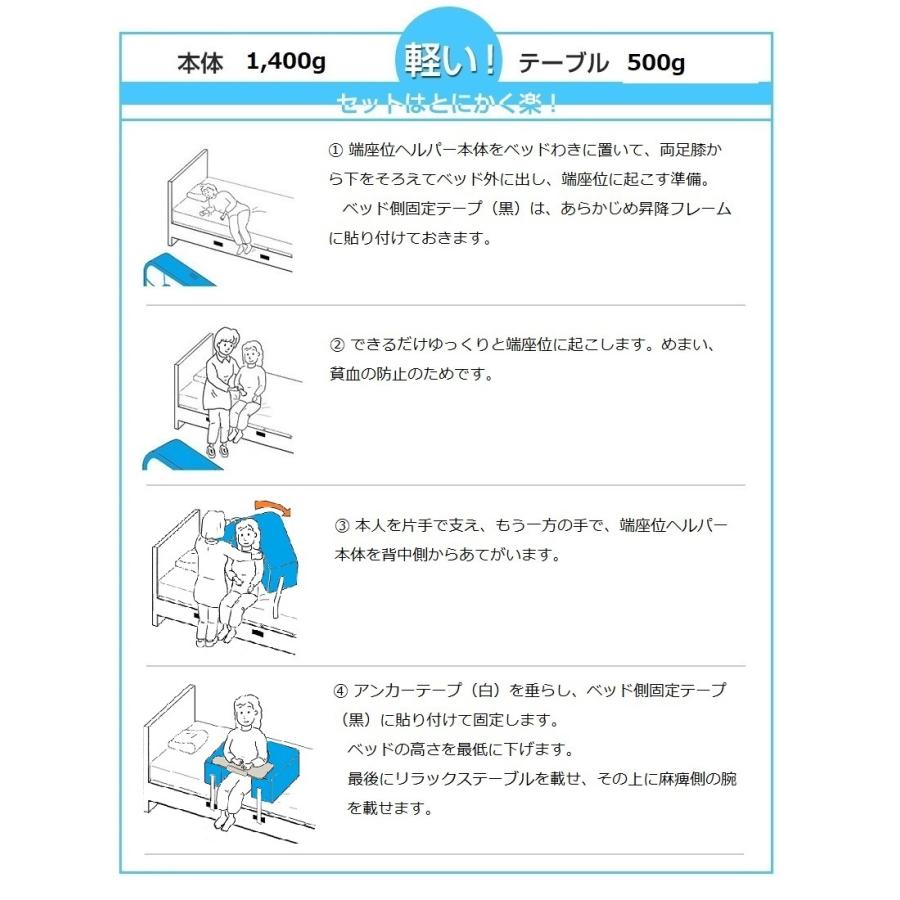 本体　1,400g　軽い！　テーブル　500g

セットはとにかく楽！

① 端座位ヘルパー本体をベッドわきに置いて、両足膝から下をそろえてベッド外に出し、端座位に起こす準備。
ベッド側固定テープ（黒）は、あらかじめ昇降フレームに貼り付けておきます。

② できるだけゆっくりと端座位に起こします。めまい、貧血の防止のためです。

③ 本人を片手で支え、もう一方の手で、端座位ヘルパー本体を背中側からあてがいます。

④ アンカーテープ（白）を垂らし、ベッド側固定テープ（黒）に貼り付けて固定します。
ベッドの高さを最低に下げます。
最後にリラックステーブルを載せ、その上に麻痺側の腕を載せます。