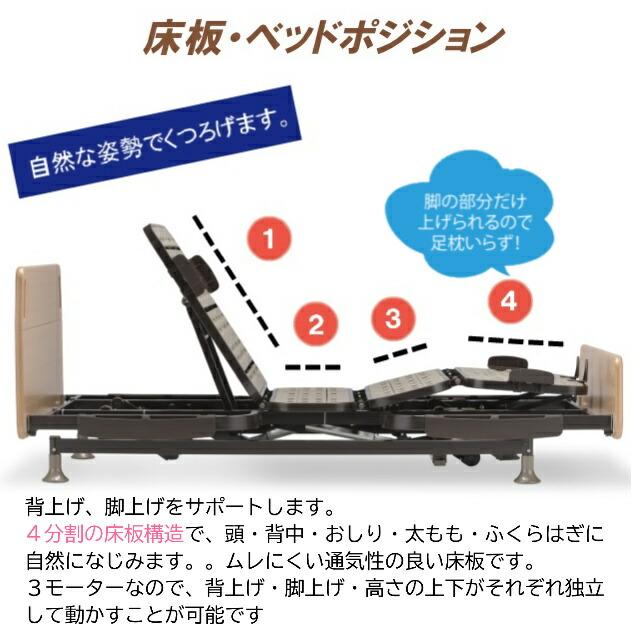 床板・ベッドポジション

自然な姿勢でくつろげます。

脚の部分だけ上げられるので足枕いらず!

1

2

3

4

背上げ、脚上げをサポートします。
４分割の床板構造で、頭・背中・おしり・太もも・ふくらはぎに自然になじみます。。ムレにくい通気性の良い床板です。
３モーターなので、背上げ・脚上げ・高さの上下がそれぞれ独立して動かすことが可能です