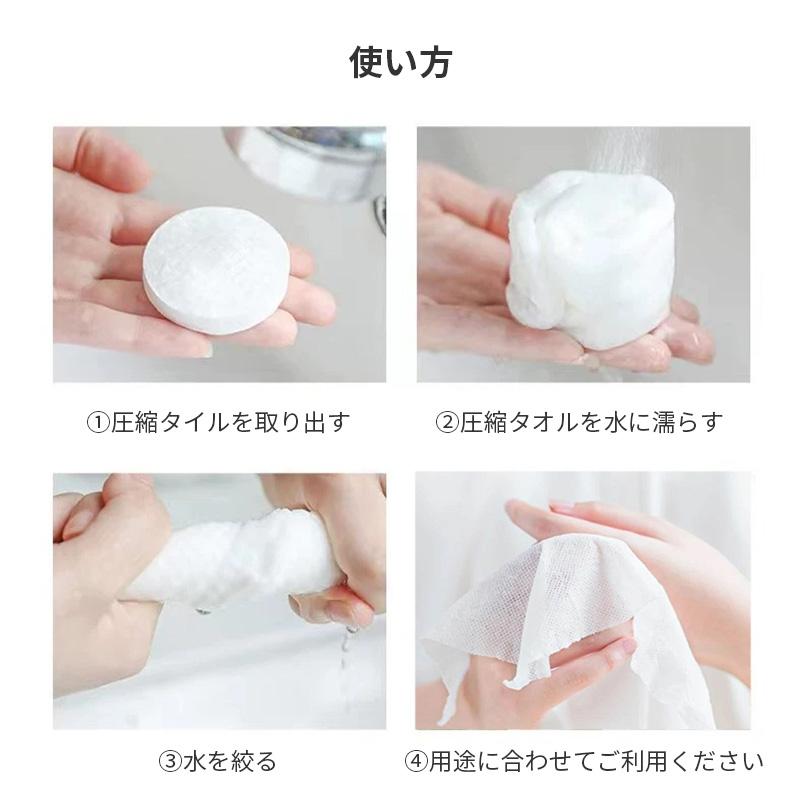 使い方

①圧縮タイルを取り出す

②圧縮タオルを水に濡らす

③水を絞る

④用途に合わせてご利用ください