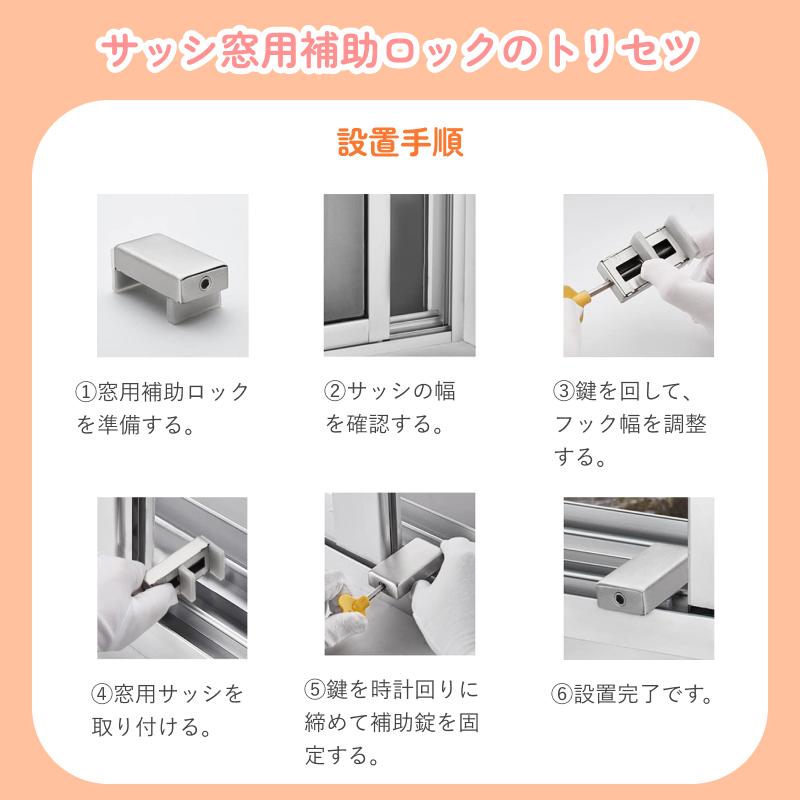 サッシ窓用補助ロックのトリセツ

設置手順

①窓用補助ロックを準備する。

②サッシの幅を確認する。

③鍵を回して、フック幅を調整する。

④窓用サッシを取り付ける。

⑤鍵を時計回りに締めて補助錠を固定する。

⑥設置完了です。