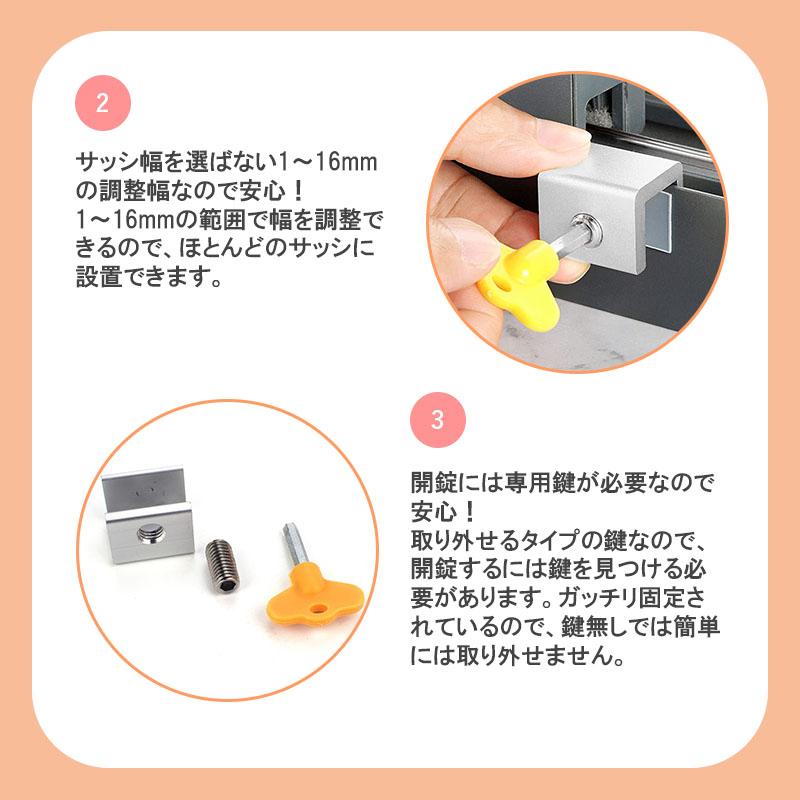 2

サッシ幅を選ばない1～16mmの調整幅なので安心！
1～16mmの範囲で幅を調整できるので、ほとんどのサッシに設置できます。

3

開錠には専用鍵が必要なので安心！
取り外せるタイプの鍵なので、開錠するには鍵を見つける必要があります。ガッチリ固定されているので、鍵無しでは簡単には取り外せません。