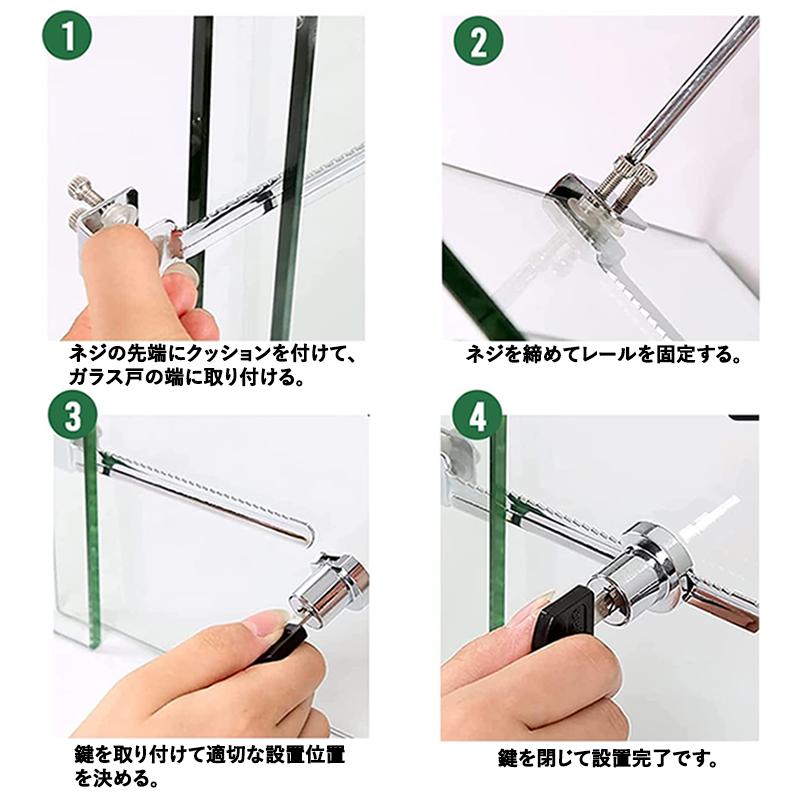 1

ネジの先端にクッションを付けて、ガラス戸の端に取り付ける。

2

ネジを締めてレールを固定する。

3

鍵を取り付けて適切な設置位置を決める。

4

鍵を閉じて設置完了です。