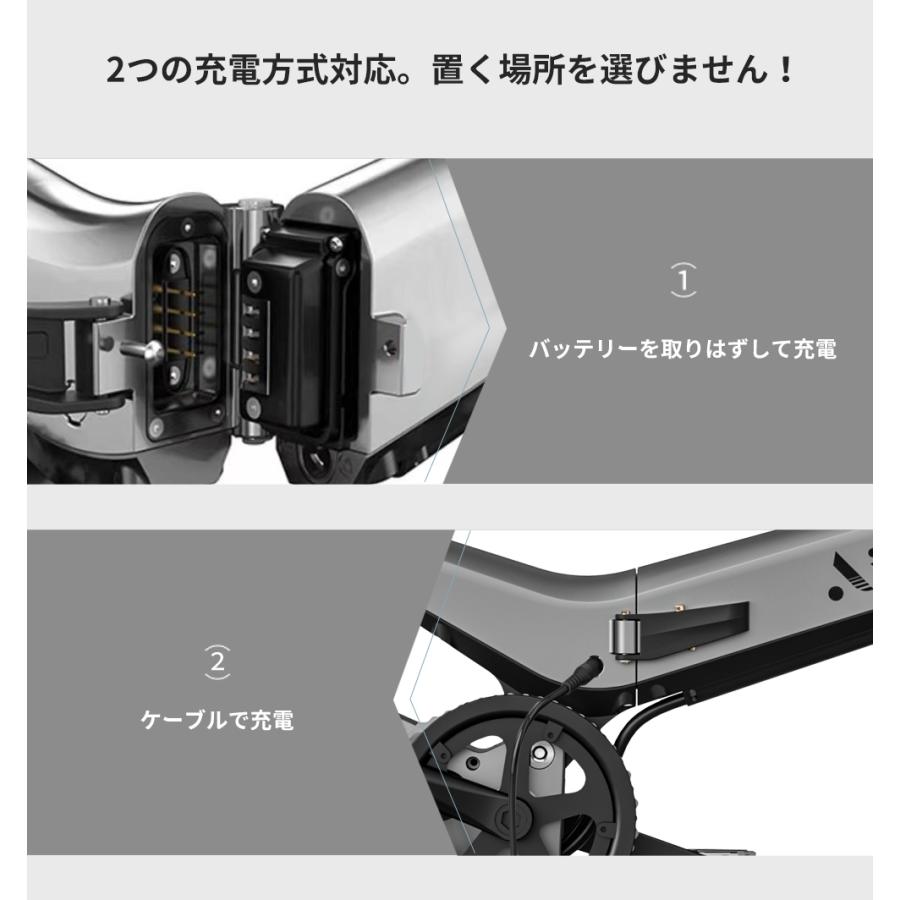 2つの充電方式対応。置く場所を選びません！

①

バッテリーを取りはずして充電

②

ケーブルで充電