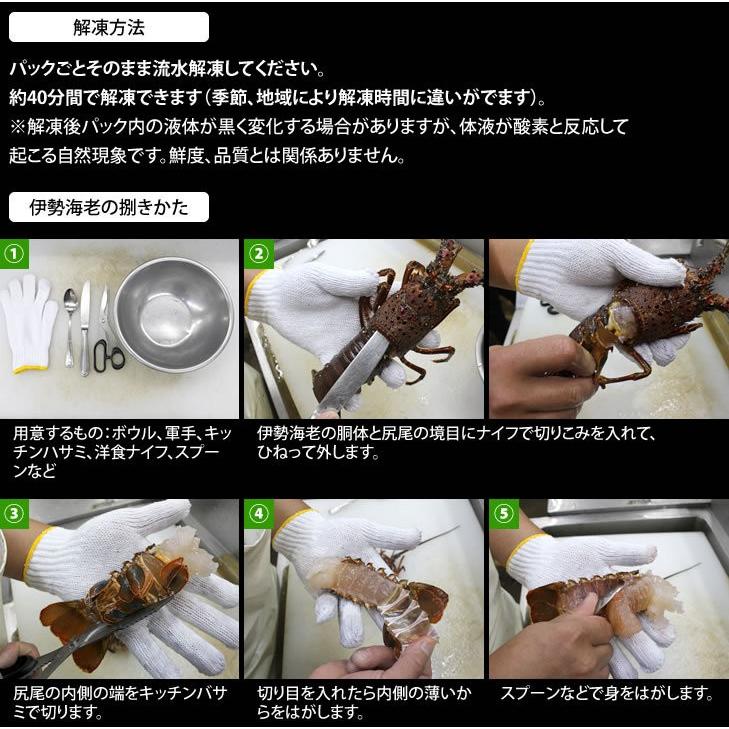 解凍方法

パックごとそのまま流水解凍してください。
約40分間で解凍できます(季節、地域により解凍時間に違いがでます)。
※解凍後パック内の液体が黒く変化する場合がありますが、体液が酸素と反応して起こる自然現象です。鮮度、品質とは関係ありません。

伊勢海老の捌きかた

①

用意するもの:ボウル、軍手、キッチンハサミ、洋食ナイフ、スプーンなど

②

伊勢海老の胴体と尻尾の境目にナイフで切りこみを入れて、ひねって外します。

③

尻尾の内側の端をキッチンバサミで切ります。

④

切り目を入れたら内側の薄いからをはがします。

⑤

スプーンなどで身をはがします。