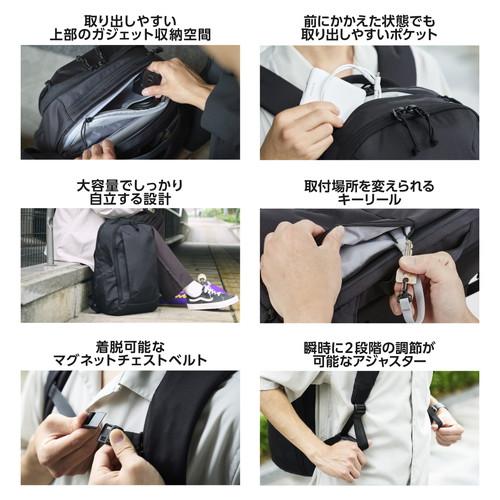 取り出しやすい
上部のガジェット収納空間

前にかかえた状態でも
取り出しやすいポケット

大容量でしっかり
自立する設計

取付場所を変えられる
キーリール

着脱可能な
マグネットチェストベルト

瞬時に2段階の調節が
可能なアジャスター