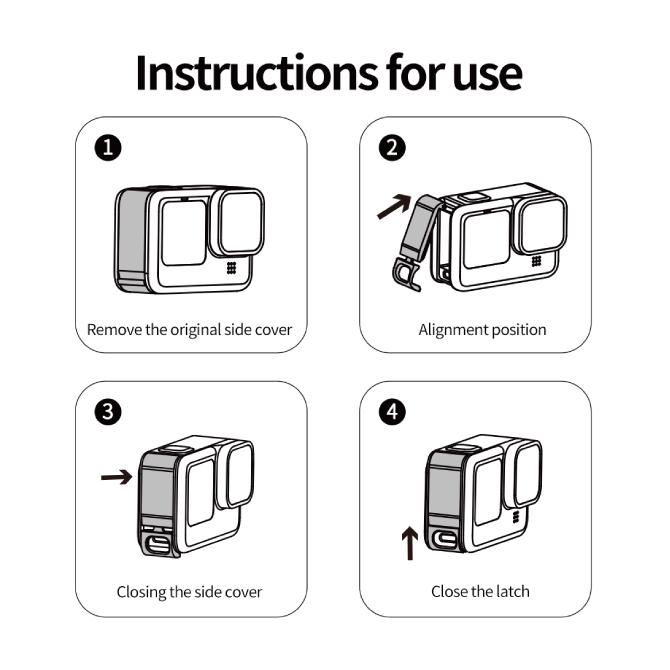 Instructions for use

1

Remove the original side cover

2

Alignment position

3

Closing the side cover

4

Close the latch