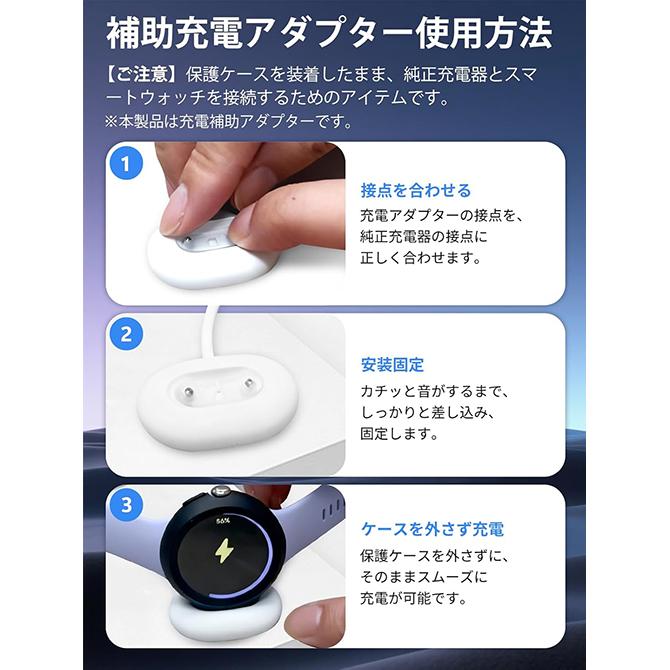 補助充電アダプター使用方法

【ご注意】保護ケースを装着したまま、純正充電器とスマートウォッチを接続するためのアイテムです。
※本製品は充電補助アダプターです。

1

接点を合わせる

充電アダプターの接点を、純正充電器の接点に正しく合わせます。

2

安装固定

カチッと音がするまで、しっかりと差し込み、固定します。

3

56%

ケースを外さず充電

保護ケースを外さずに、そのままスムーズに充電が可能です。