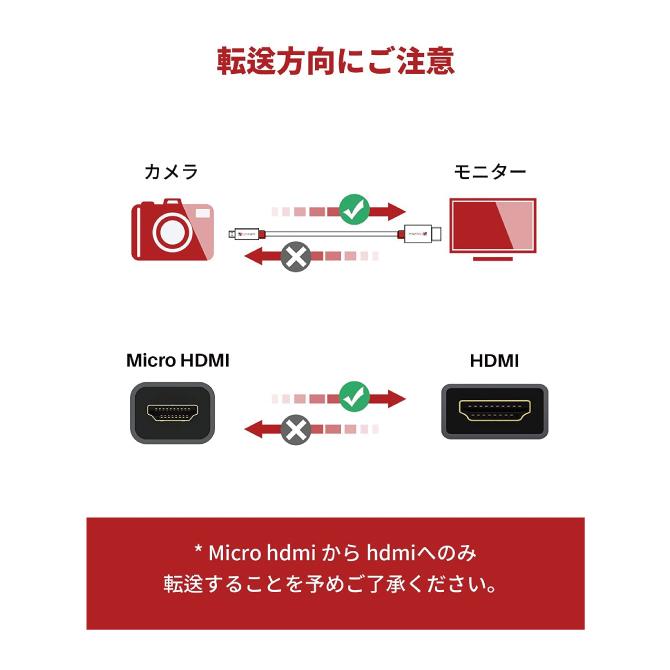 転送方向にご注意

カメラ

モニター

Micro HDMI

HDMI

* Micro hdmi から hdmiへのみ
転送することを予めご了承ください。