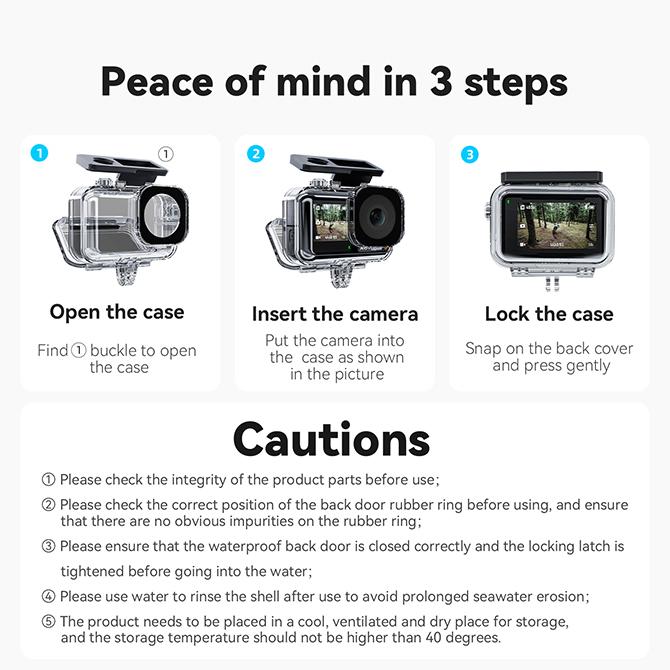 Peace of mind in 3 steps

1 ①

Open the case

Find ① buckle to open the case

2

Insert the camera

Put the camera into the case as shown in the picture

3

Lock the case

Snap on the back cover and press gently

Cautions

① Please check the integrity of the product parts before use;

② Please check the correct position of the back door rubber ring before using, and ensure that there are no obvious impurities on the rubber ring;

③ Please ensure that the waterproof back door is closed correctly and the locking latch is tightened before going into the water;

④ Please use water to rinse the shell after use to avoid prolonged seawater erosion;

⑤ The product needs to be placed in a cool, ventilated and dry place for storage, and the storage temperature should not be higher than 40 degrees.