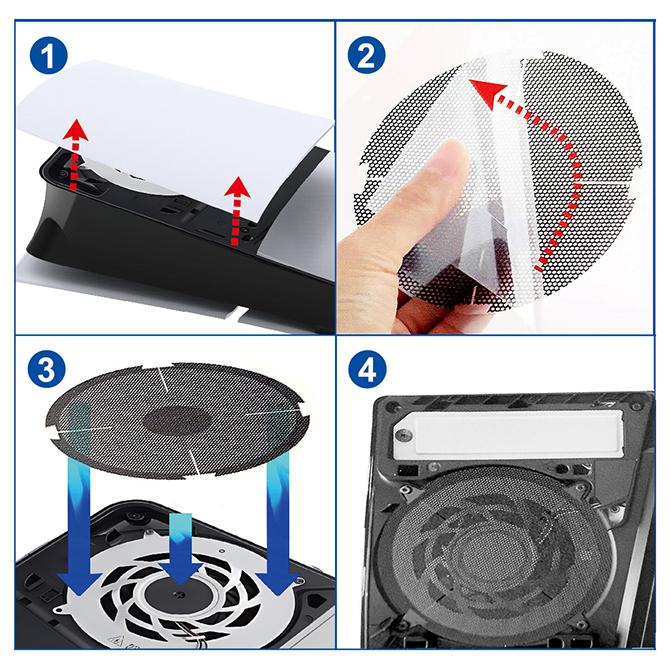 1
2
3
4