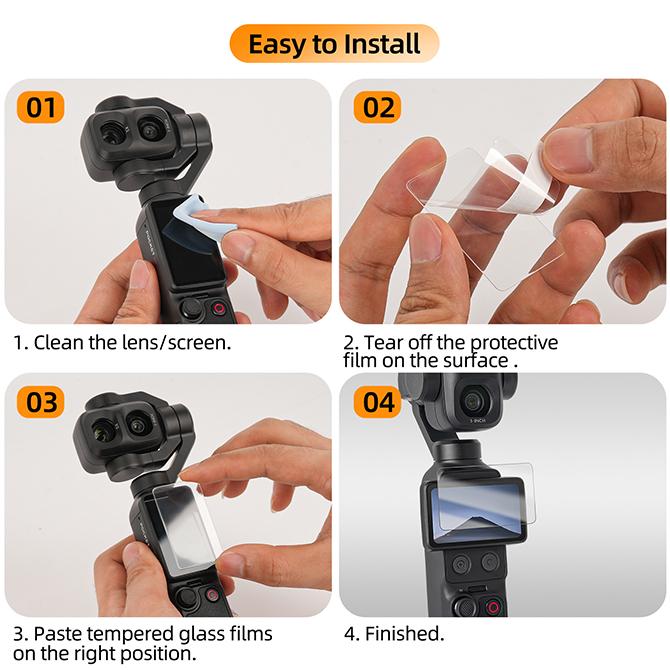 Easy to Install

01

1. Clean the lens/screen.

02

2. Tear off the protective film on the surface .

03

3. Paste tempered glass films on the right position.

04

4. Finished.