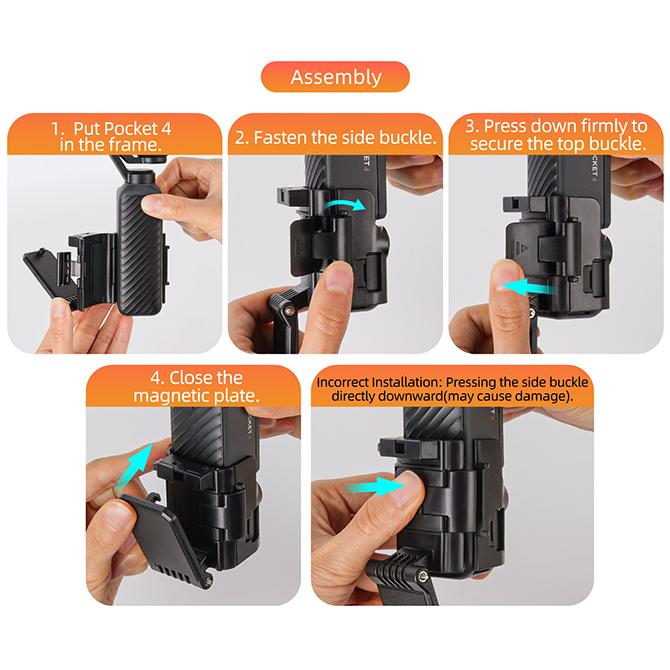 Assembly

1. Put Pocket 4 in the frame.

2. Fasten the side buckle.

3. Press down firmly to secure the top buckle.

4. Close the magnetic plate.

Incorrect Installation: Pressing the side buckle directly downward(may cause damage).