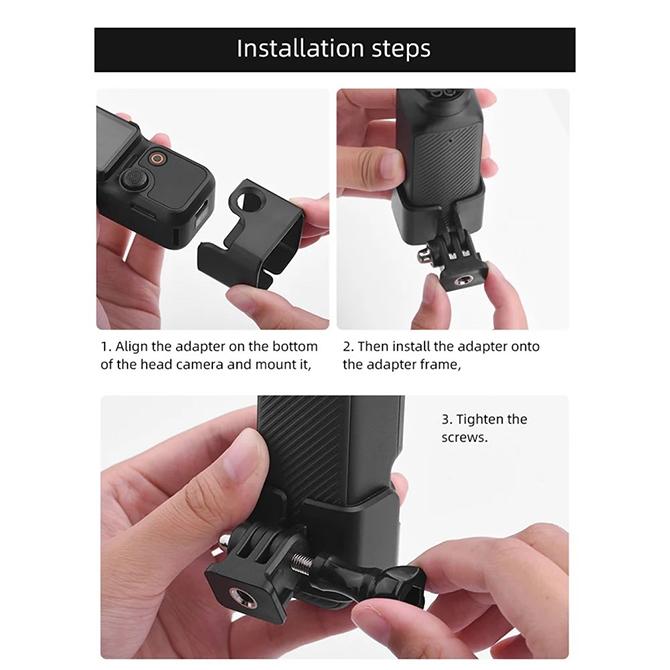 Installation steps

1. Align the adapter on the bottom of the head camera and mount it,

2. Then install the adapter onto the adapter frame,

3. Tighten the screws.