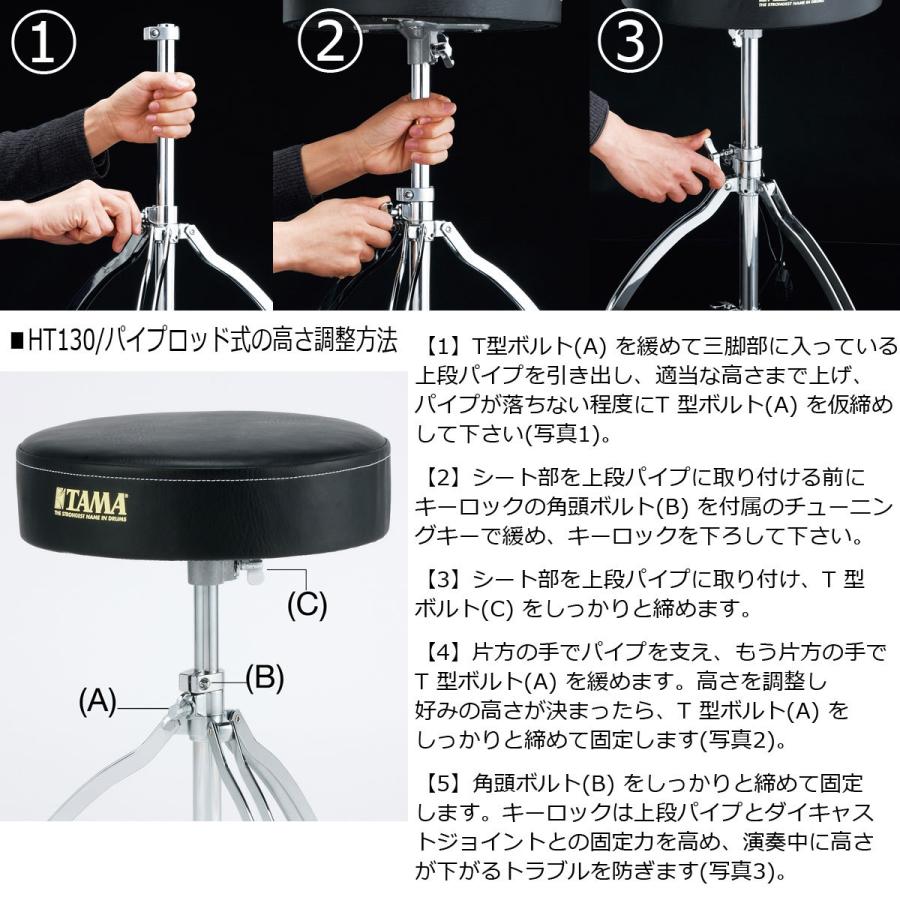 ①

②

③

■HT130/パイプロッド式の高さ調整方法

TAMA
THE STRONGEST NAME IN DRUMS

(C)

(B)

(A)

【1】T型ボルト(A) を緩めて三脚部に入っている上段パイプを引き出し、適当な高さまで上げ、パイプが落ちない程度にT 型ボルト(A) を仮締めして下さい(写真1)。

【2】シート部を上段パイプに取り付ける前にキーロックの角頭ボルト(B) を付属のチューニングキーで緩め、キーロックを下ろして下さい。

【3】シート部を上段パイプに取り付け、T 型ボルト(C) をしっかりと締めます。

【4】片方の手でパイプを支え、もう片方の手でT 型ボルト(A) を緩めます。高さを調整し好みの高さが決まったら、T 型ボルト(A) をしっかりと締めて固定します(写真2)。

【5】角頭ボルト(B) をしっかりと締めて固定します。キーロックは上段パイプとダイキャストジョイントとの固定力を高め、演奏中に高さが下がるトラブルを防ぎます(写真3)。