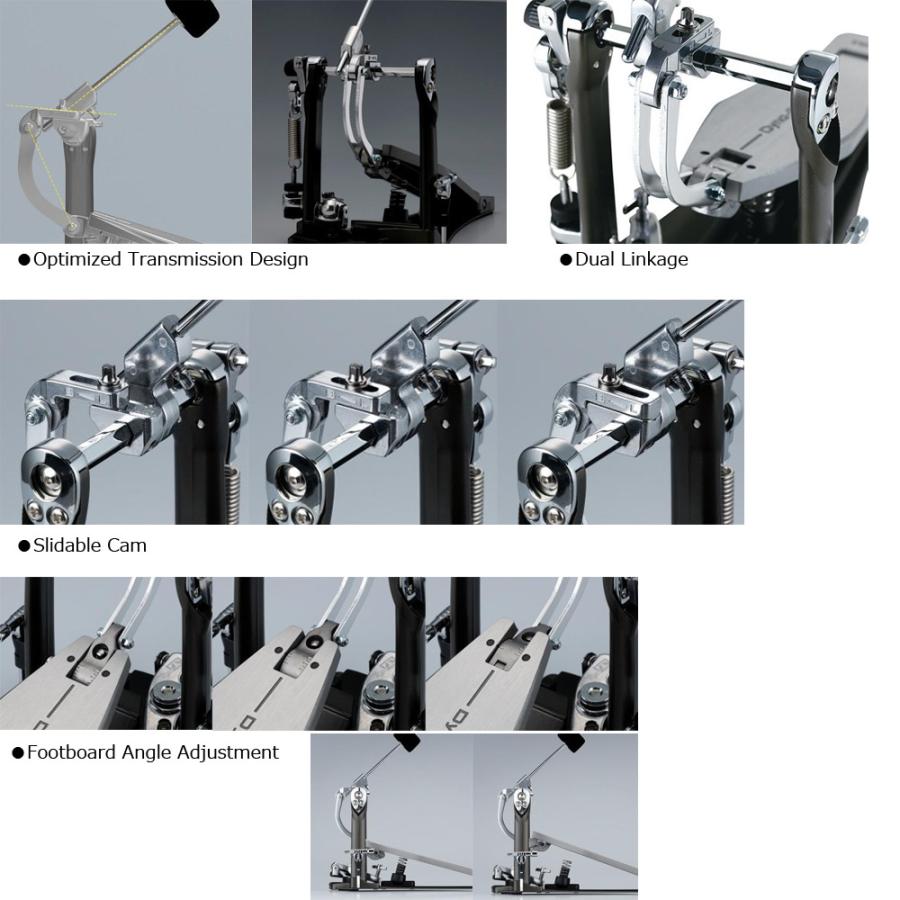 ●Optimized Transmission Design

●Dual Linkage

●Slidable Cam

●Footboard Angle Adjustment