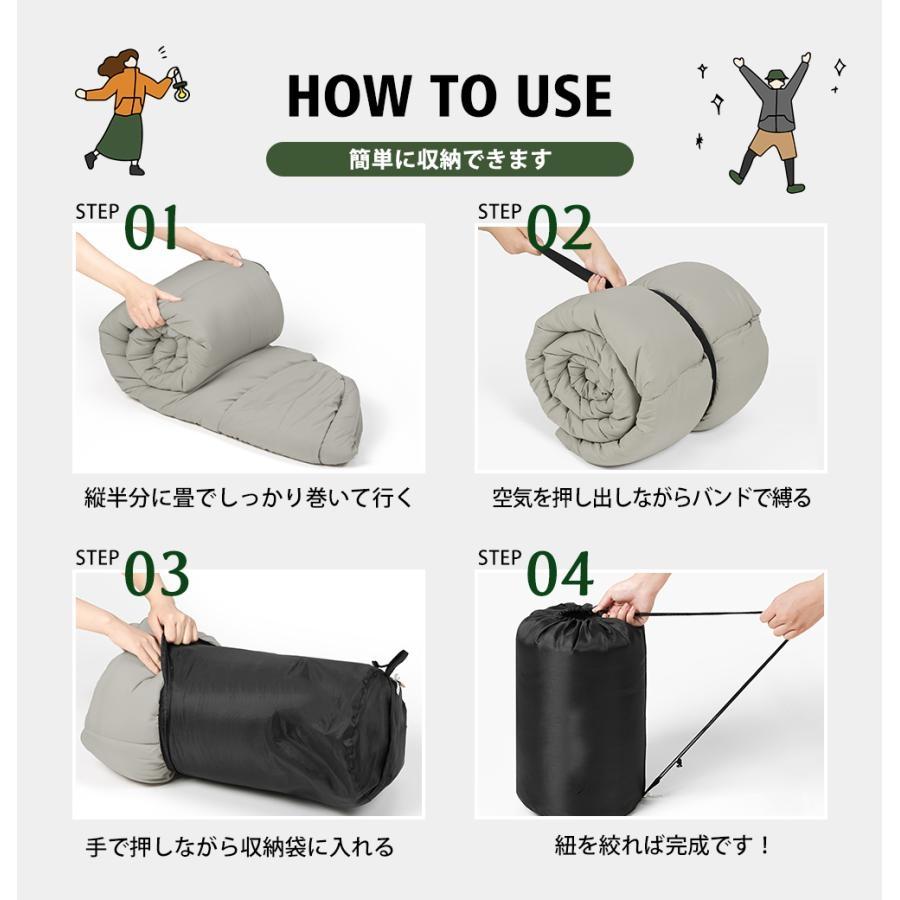 HOW TO USE

簡単に収納できます

STEP 01

縦半分に畳でしっかり巻いて行く

STEP 02

空気を押し出しながらバンドで縛る

STEP 03

手で押しながら収納袋に入れる

STEP 04

紐を絞れば完成です！