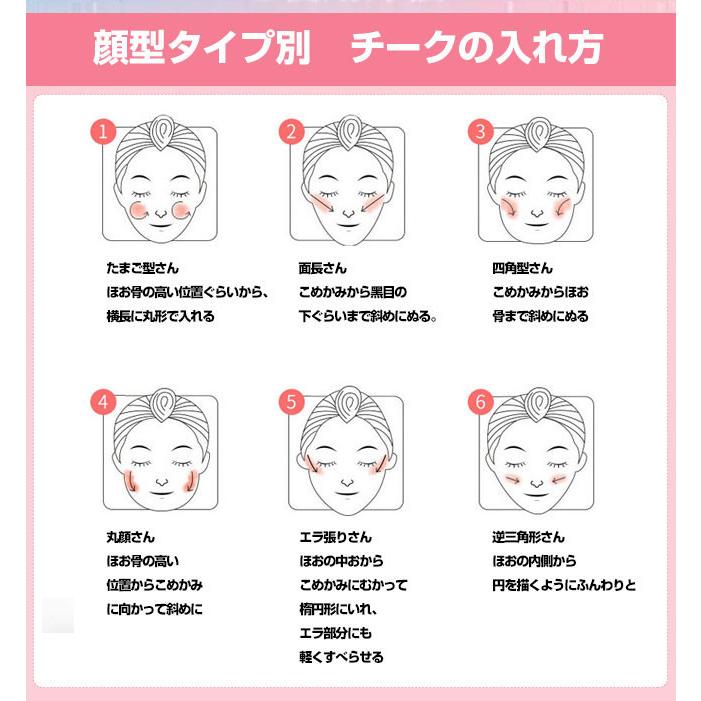 顔型タイプ別　チークの入れ方

1

たまご型さん
ほお骨の高い位置ぐらいから、
横長に丸形で入れる

2

面長さん
こめかみから黒目の
下ぐらいまで斜めにぬる。

3

四角型さん
こめかみからほお
骨まで斜めにぬる

4

丸顔さん
ほお骨の高い
位置からこめかみ
に向かって斜めに

5

エラ張りさん
ほおの中おから
こめかみにむかって
楕円形にいれ、
エラ部分にも
軽くすべらせる

6

逆三角形さん
ほおの内側から
円を描くようにふんわりと