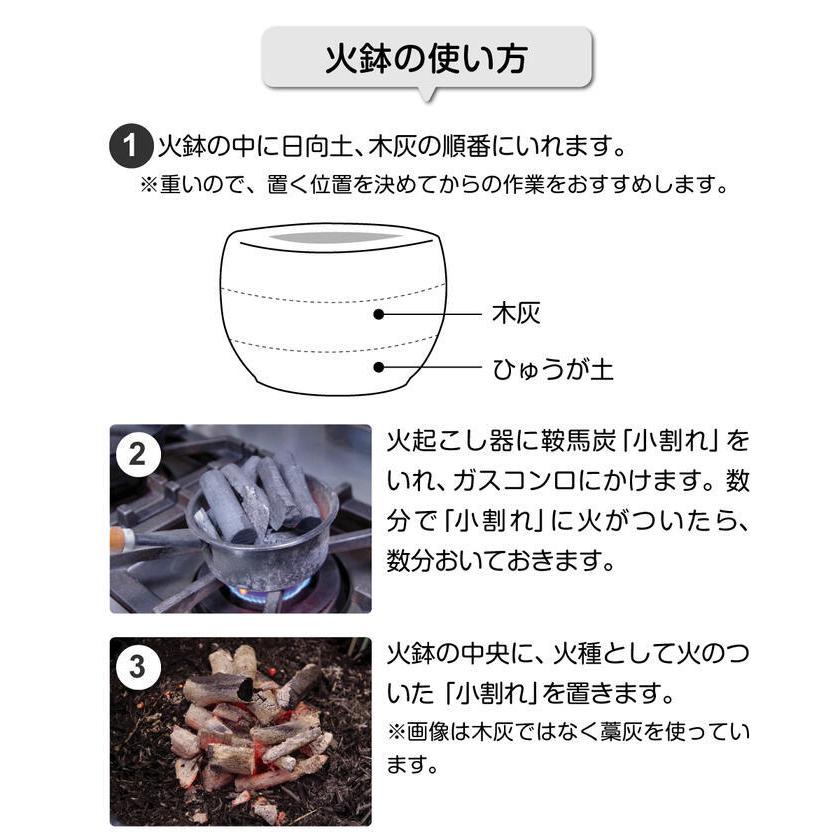 火鉢の使い方

1 火鉢の中に日向土、木灰の順番にいれます。
※重いので、置く位置を決めてからの作業をおすすめします。

木灰

ひゅうが土

2 火起こし器に鞍馬炭「小割れ」をいれ、ガスコンロにかけます。数分で「小割れ」に火がついたら、数分おいておきます。

3 火鉢の中央に、火種として火のついた「小割れ」を置きます。
※画像は木灰ではなく藁灰を使っています。