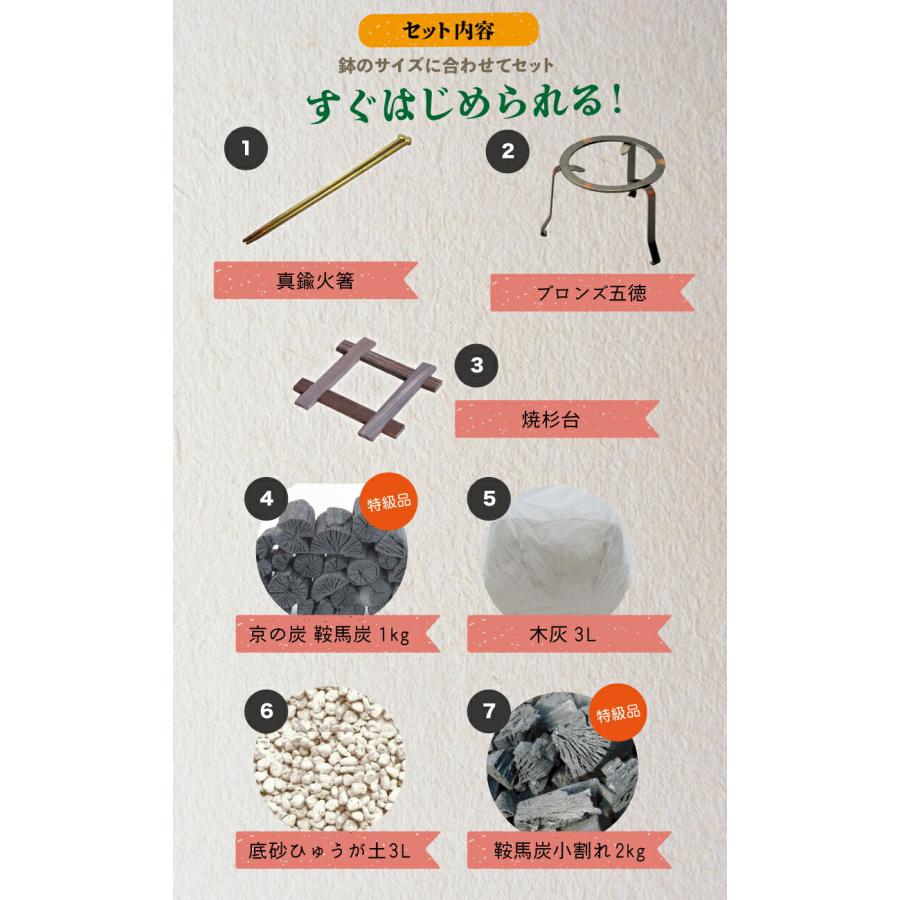 セット内容

鉢のサイズに合わせてセット

すぐはじめられる！

1
真鍮火箸

2
ブロンズ五徳

3
焼杉台

4
特級品
京の炭 鞍馬炭 1kg

5
木灰 3L

6
底砂ひゅうが土3L

7
特級品
鞍馬炭小割れ 2kg