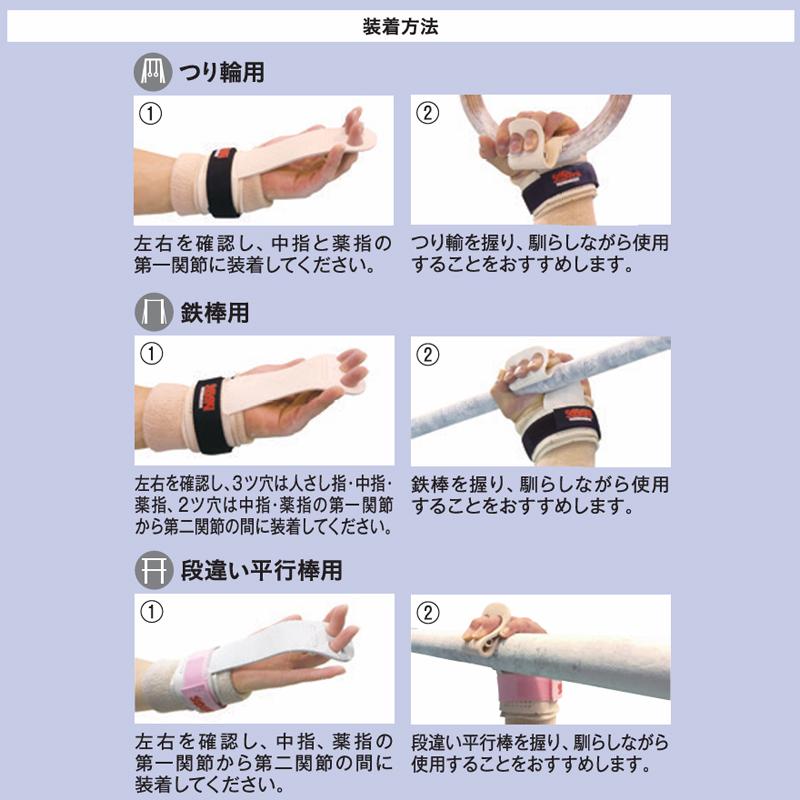 装着方法

つり輪用

①

左右を確認し、中指と薬指の第一関節に装着してください。

②

つり輪を握り、馴らしながら使用することをおすすめします。

鉄棒用

①

左右を確認し、3ツ穴は人さし指･中指･薬指、2ツ穴は中指･薬指の第一関節から第二関節の間に装着してください。

②

鉄棒を握り、馴らしながら使用することをおすすめします。

段違い平行棒用

①

左右を確認し、中指、薬指の第一関節から第二関節の間に装着してください。

②

段違い平行棒を握り、馴らしながら使用することをおすすめします。