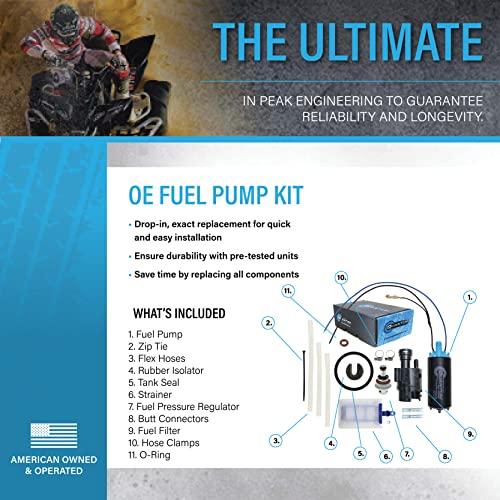 THE ULTIMATE

IN PEAK ENGINEERING TO GUARANTEE RELIABILITY AND LONGEVITY.

OE FUEL PUMP KIT

• Drop-in, exact replacement for quick and easy installation

• Ensure durability with pre-tested units

• Save time by replacing all components

WHAT'S INCLUDED

1. Fuel Pump
2. Zip Tie
3. Flex Hoses
4. Rubber Isolator
5. Tank Seal
6. Strainer
7. Fuel Pressure Regulator
8. Butt Connectors
9. Fuel Filter
10. Hose Clamps
11. O-Ring

10.
11.
1.
2.
3.
4.
5.
6.
7.
8.
9.

AMERICAN OWNED & OPERATED