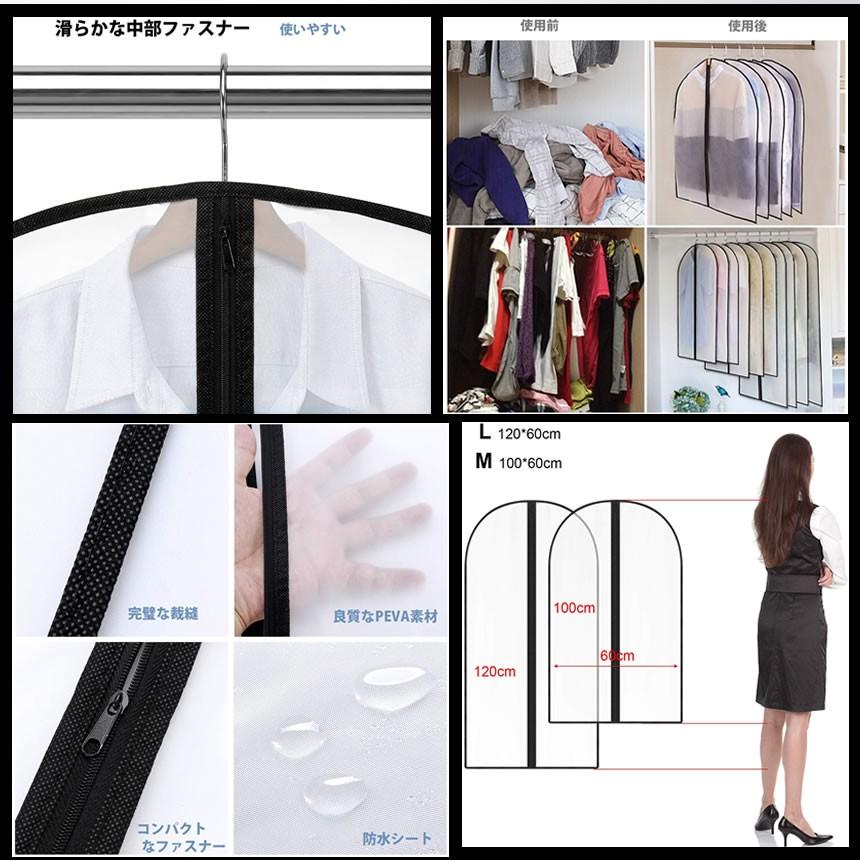 滑らかな中部ファスナー 使いやすい

使用前

使用後

完璧な裁縫

良質なPEVA素材

コンパクトなファスナー

防水シート

L 120*60cm

M 100*60cm

100cm

60cm

120cm