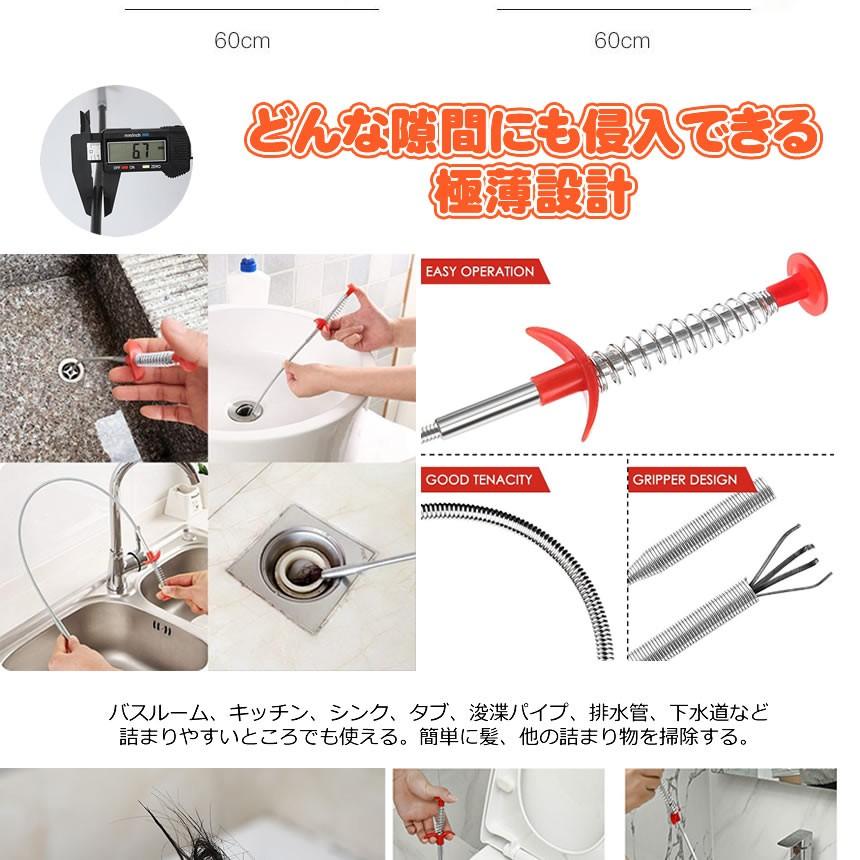 60cm

60cm

67

どんな隙間にも侵入できる
極薄設計

EASY OPERATION

GOOD TENACITY

GRIPPER DESIGN

バスルーム、キッチン、シンク、タブ、浚渫パイプ、排水管、下水道など
詰まりやすいところでも使える。簡単に髪、他の詰まり物を掃除する。