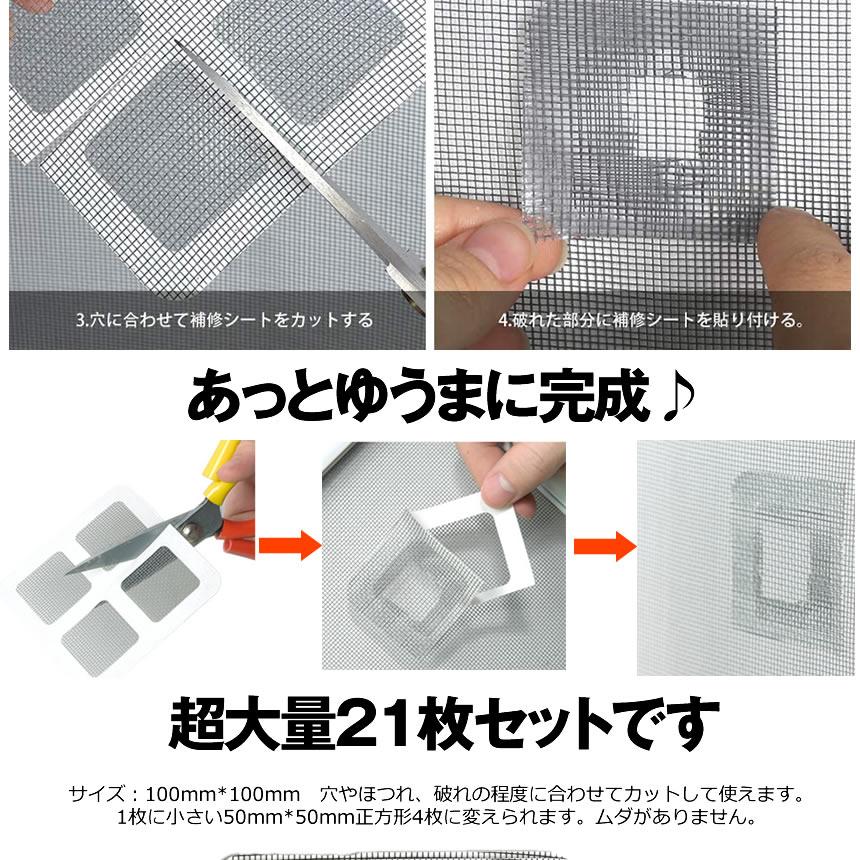 3.穴に合わせて補修シートをカットする

4.破れた部分に補修シートを貼り付ける。

あっとゆうまに完成♪

超大量21枚セットです

サイズ：100mm*100mm　穴やほつれ、破れの程度に合わせてカットして使えます。
1枚に小さい50mm*50mm正方形4枚に変えられます。ムダがありません。