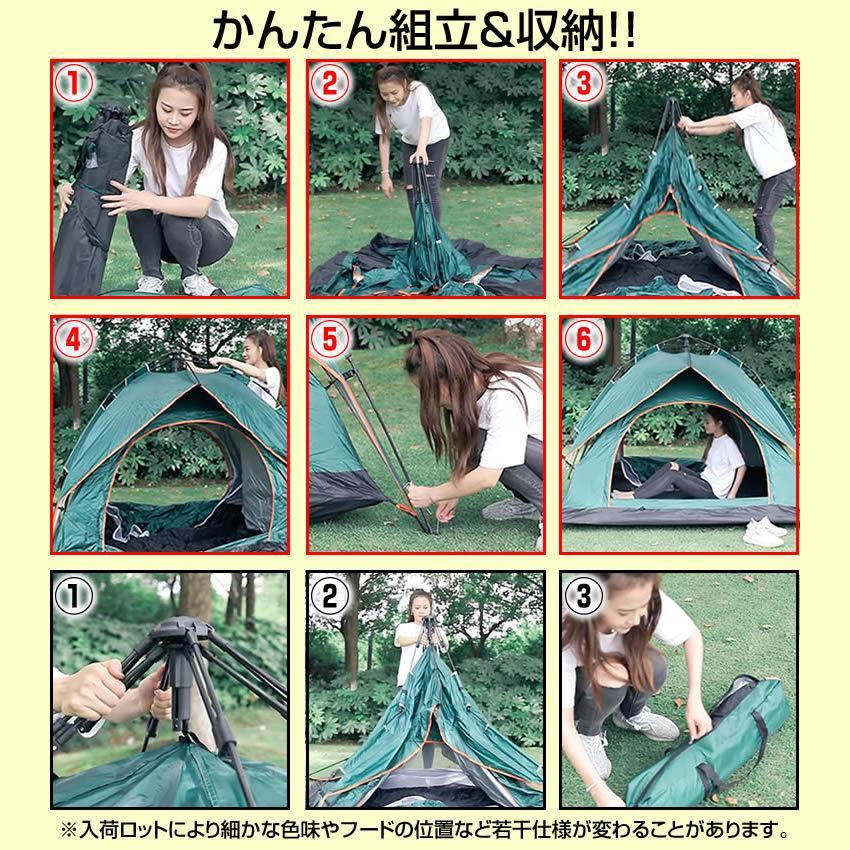 かんたん組立&収納!!

1
2
3
4
5
6

1
2
3

※入荷ロットにより細かな色味やフードの位置など若干仕様が変わることがあります。