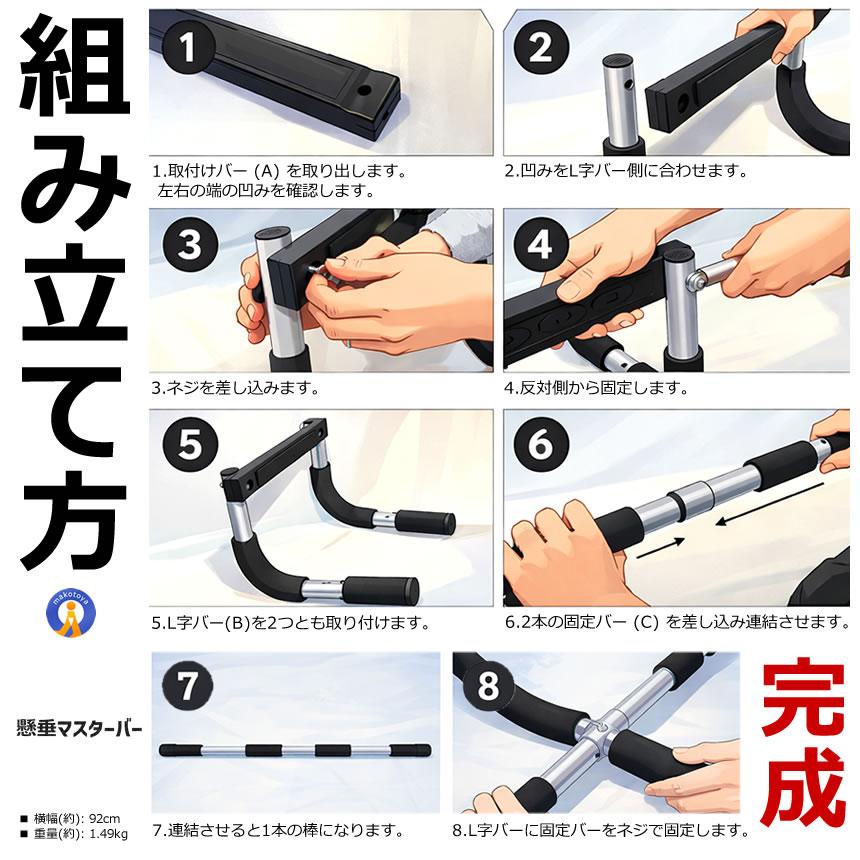 組み立て方

makotoya

1

1.取付けバー (A) を取り出します。
左右の端の凹みを確認します。

2

2.凹みをL字バー側に合わせます。

3

3.ネジを差し込みます。

4

4.反対側から固定します。

5

5.L字バー(B)を2つとも取り付けます。

6

6.2本の固定バー (C) を差し込み連結させます。

懸垂マスターバー

■ 横幅(約): 92cm
■ 重量(約): 1.49kg

7

7.連結させると1本の棒になります。

8

8.L字バーに固定バーをネジで固定します。

完成