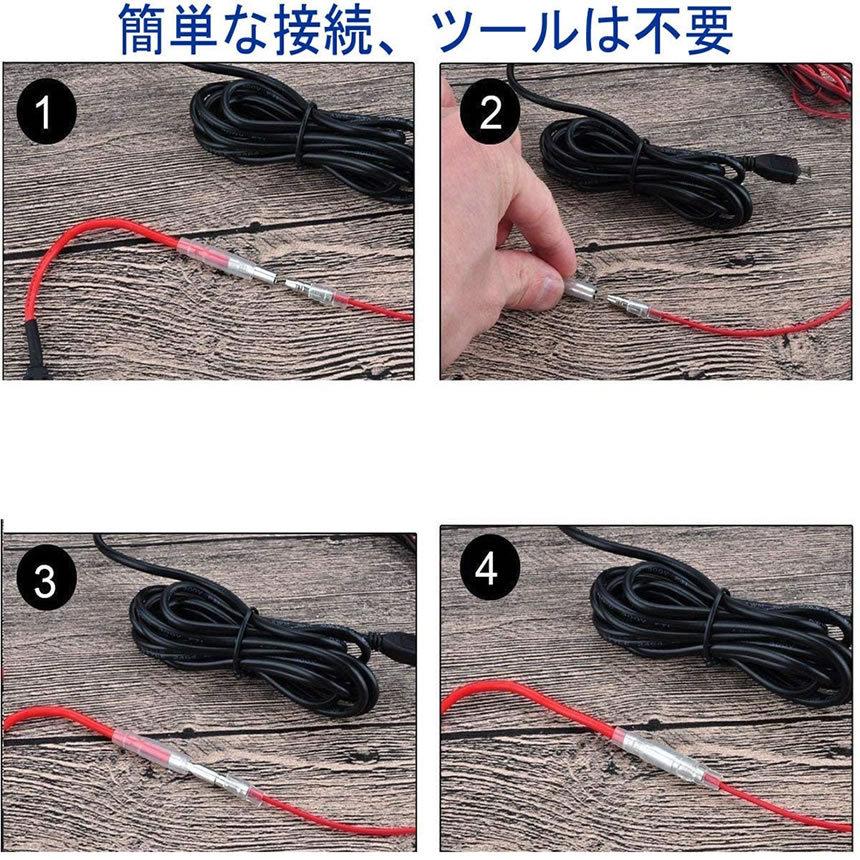 簡単な接続、ツールは不要

1

2

3

4