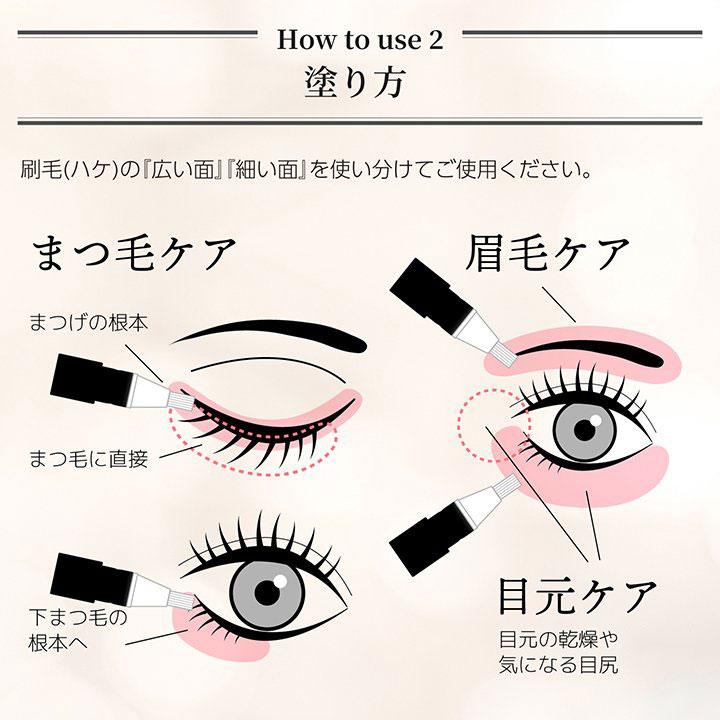 How to use 2
塗り方

刷毛(ハケ)の『広い面』『細い面』を使い分けてご使用ください。

まつ毛ケア

まつげの根本

まつ毛に直接

下まつ毛の根本へ

眉毛ケア

目元ケア

目元の乾燥や気になる目尻