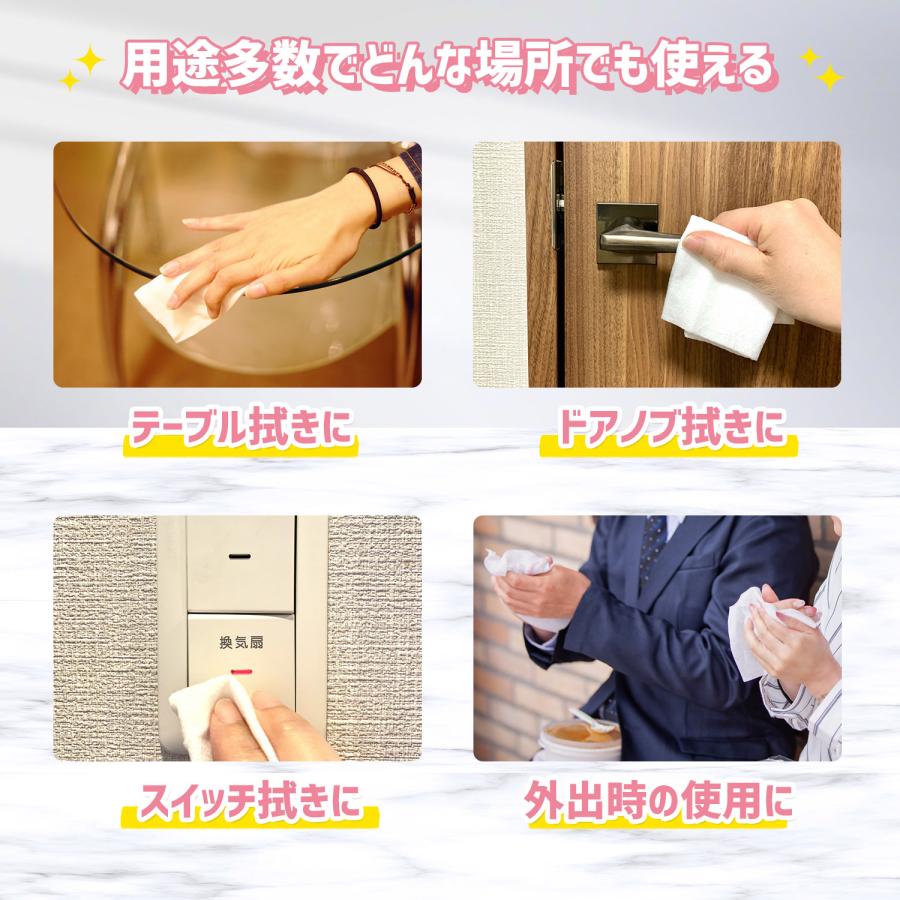 用途多数でどんな場所でも使える

テーブル拭きに

ドアノブ拭きに

換気扇

スイッチ拭きに

外出時の使用に