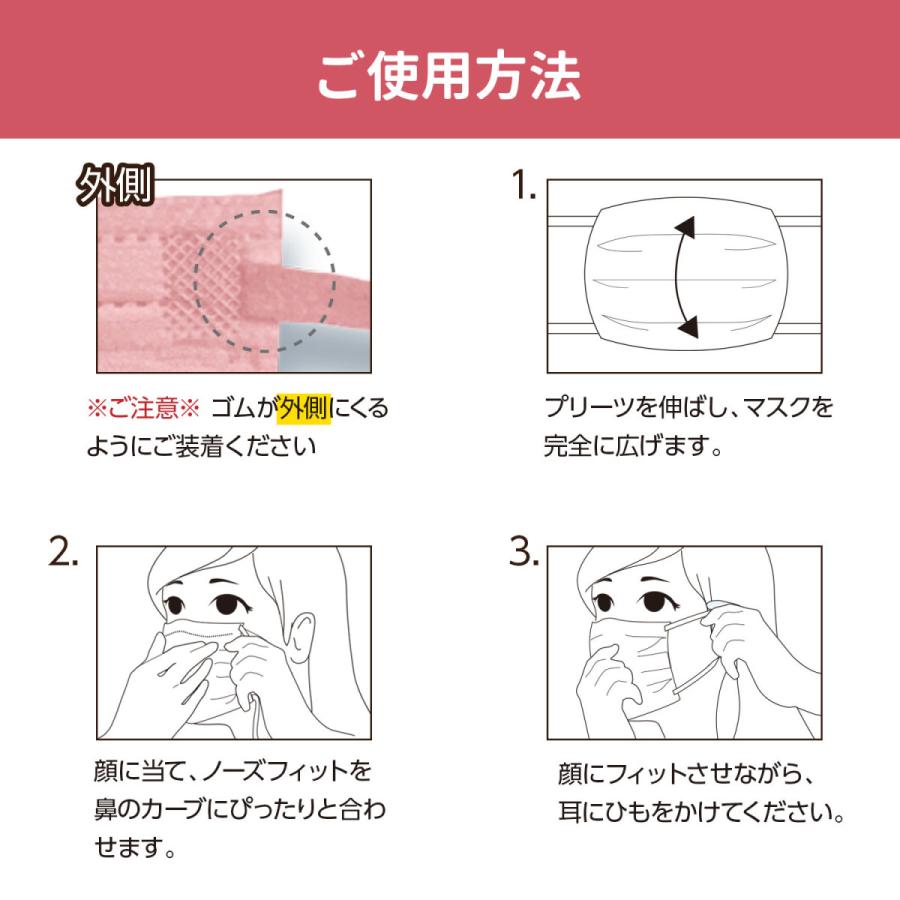 ご使用方法

外側

※ご注意※ ゴムが外側にくるようにご装着ください

1.

プリーツを伸ばし、マスクを完全に広げます。

2.

顔に当て、ノーズフィットを鼻のカーブにぴったりと合わせます。

3.

顔にフィットさせながら、耳にひもをかけてください。