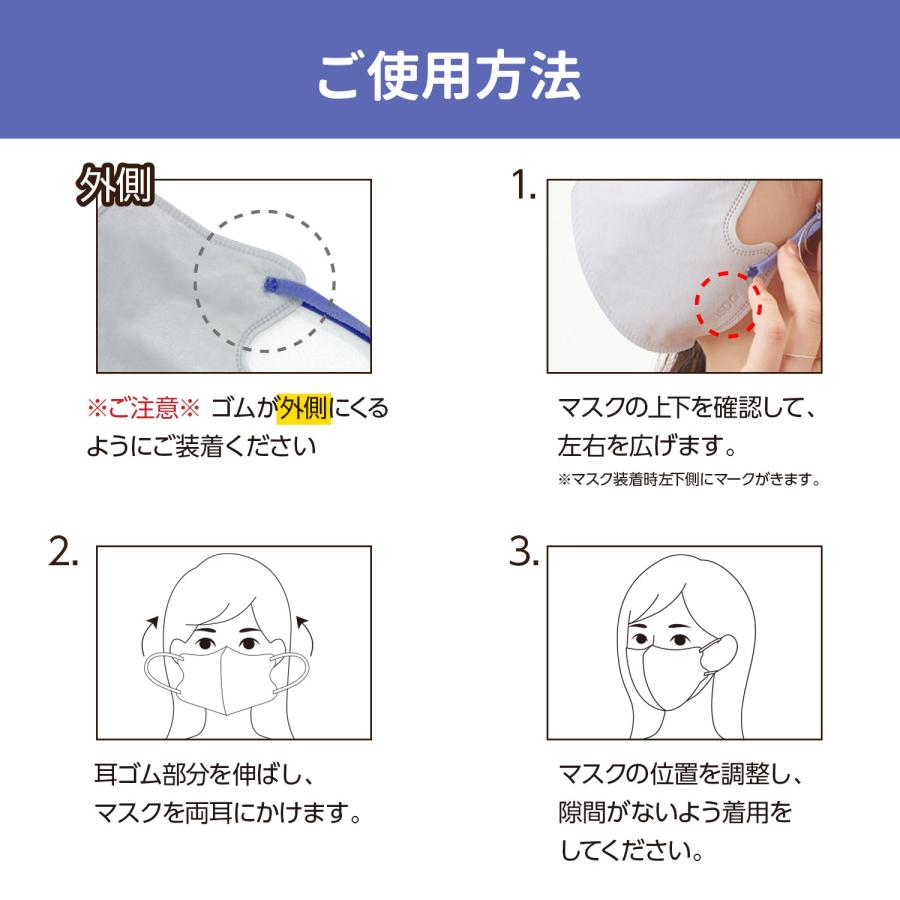 ご使用方法

外側

※ご注意※ ゴムが外側にくるようにご装着ください

1.

マスクの上下を確認して、左右を広げます。

※マスク装着時左下側にマークがきます。

2.

耳ゴム部分を伸ばし、マスクを両耳にかけます。

3.

マスクの位置を調整し、隙間がないよう着用をしてください。