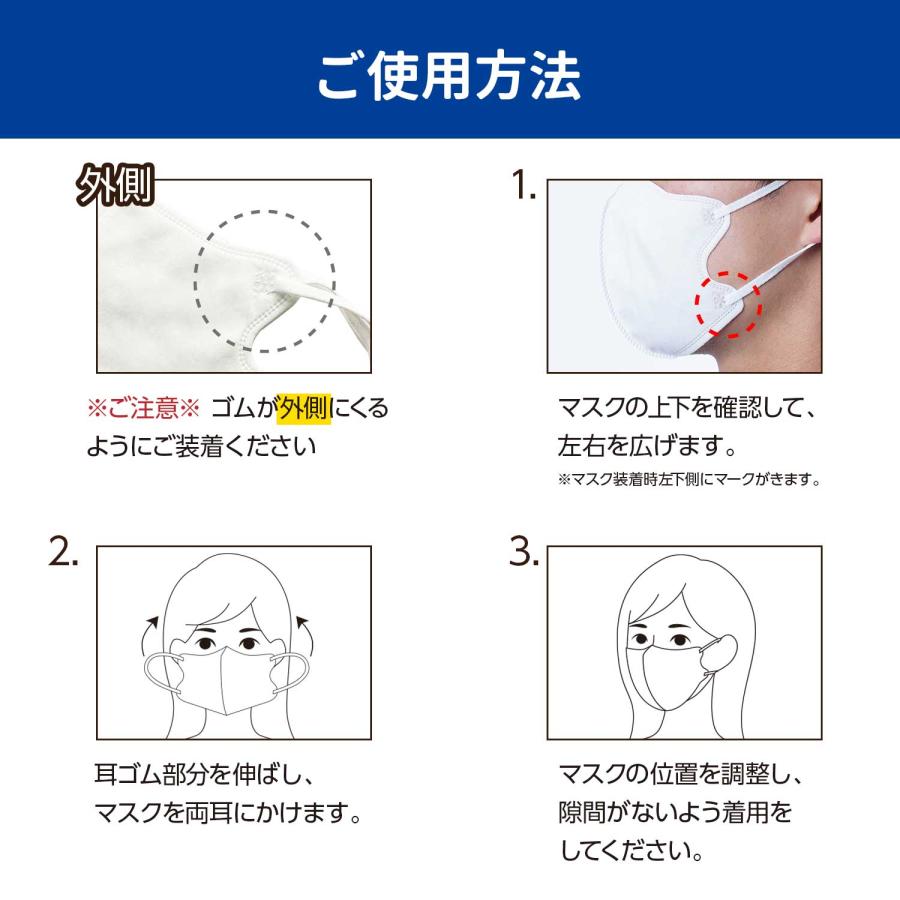 ご使用方法

外側

※ご注意※ ゴムが外側にくるようにご装着ください

1.

マスクの上下を確認して、左右を広げます。

※マスク装着時左下側にマークがきます。

2.

耳ゴム部分を伸ばし、マスクを両耳にかけます。

3.

マスクの位置を調整し、隙間がないよう着用をしてください。