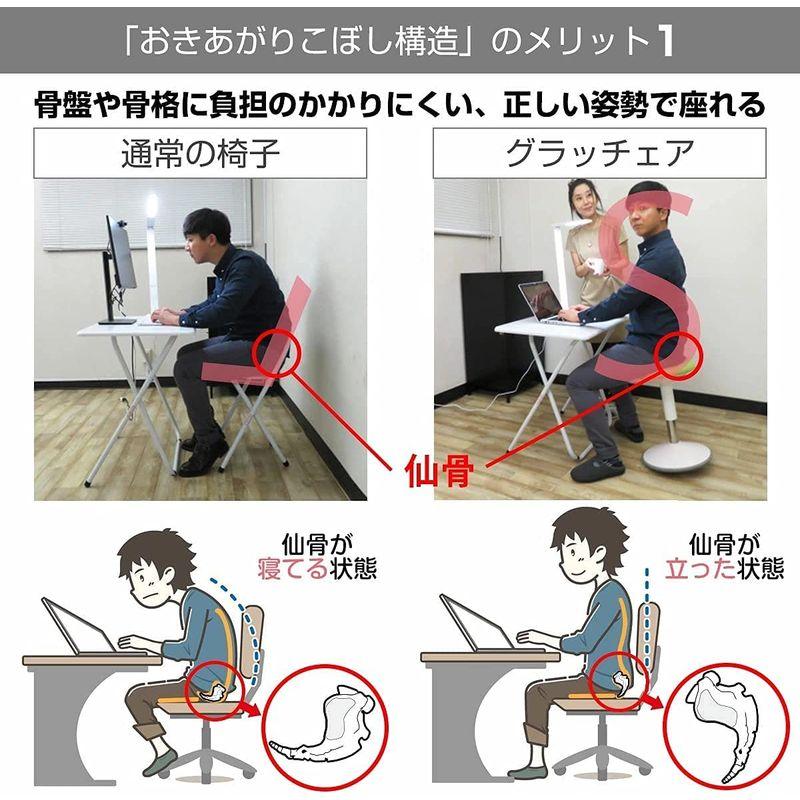 「おきあがりこぼし構造」のメリット1

骨盤や骨格に負担のかかりにくい、正しい姿勢で座れる

通常の椅子

グラッチェア

仙骨

仙骨が寝てる状態

仙骨が立った状態