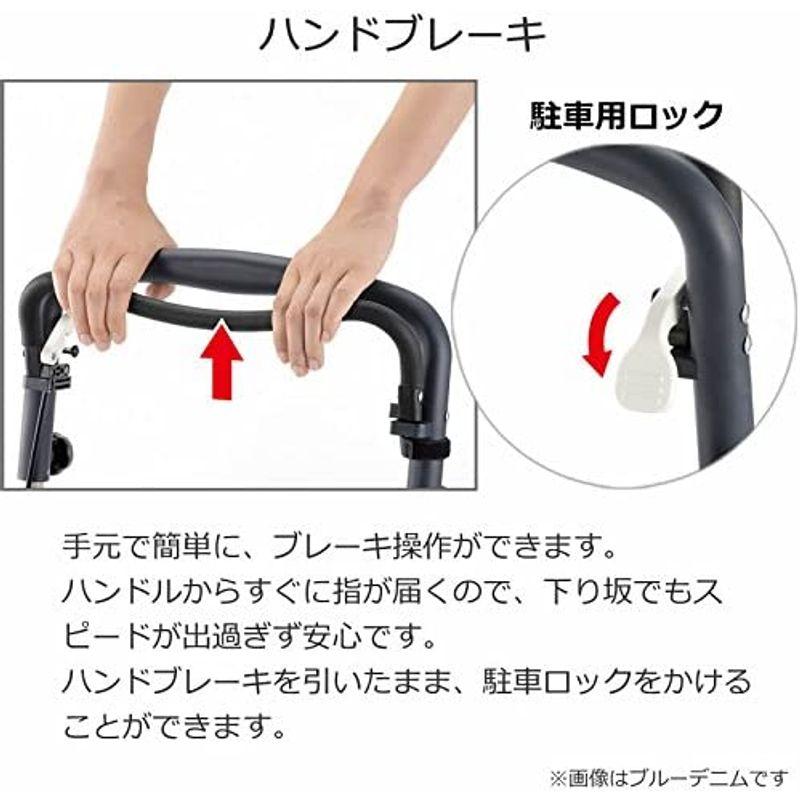 ハンドブレーキ

駐車用ロック

手元で簡単に、ブレーキ操作ができます。
ハンドルからすぐに指が届くので、下り坂でもスピードが出過ぎず安心です。
ハンドブレーキを引いたまま、駐車ロックをかけることができます。

※画像はブルーデニムです