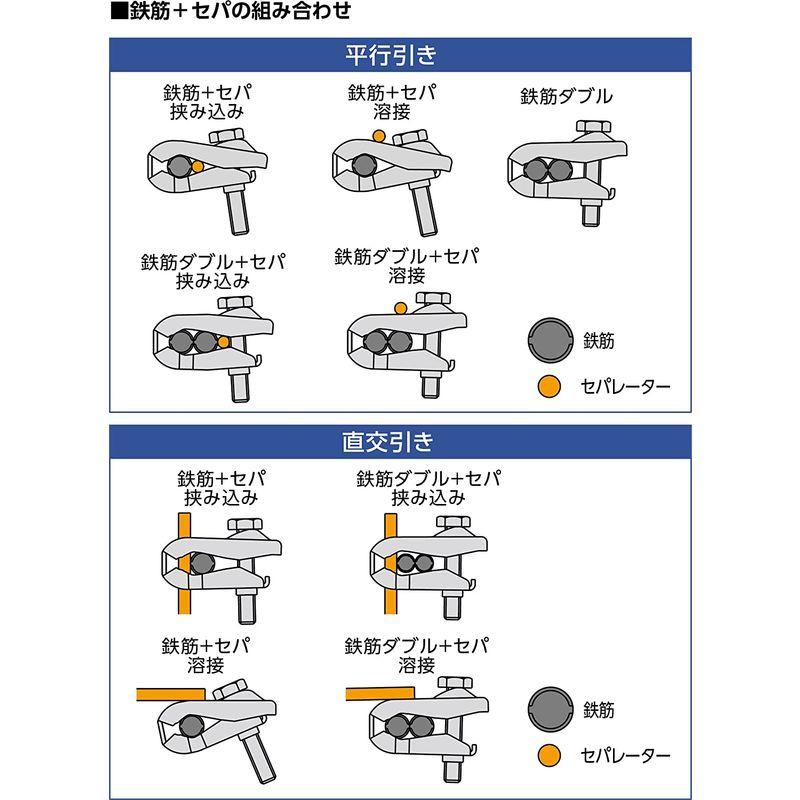 ■鉄筋＋セパの組み合わせ

平行引き

鉄筋+セパ
挟み込み

鉄筋+セパ
溶接

鉄筋ダブル

鉄筋ダブル+セパ
挟み込み

鉄筋ダブル+セパ
溶接

鉄筋

セパレーター

直交引き

鉄筋+セパ
挟み込み

鉄筋ダブル+セパ
挟み込み

鉄筋+セパ
溶接

鉄筋ダブル+セパ
溶接

鉄筋

セパレーター